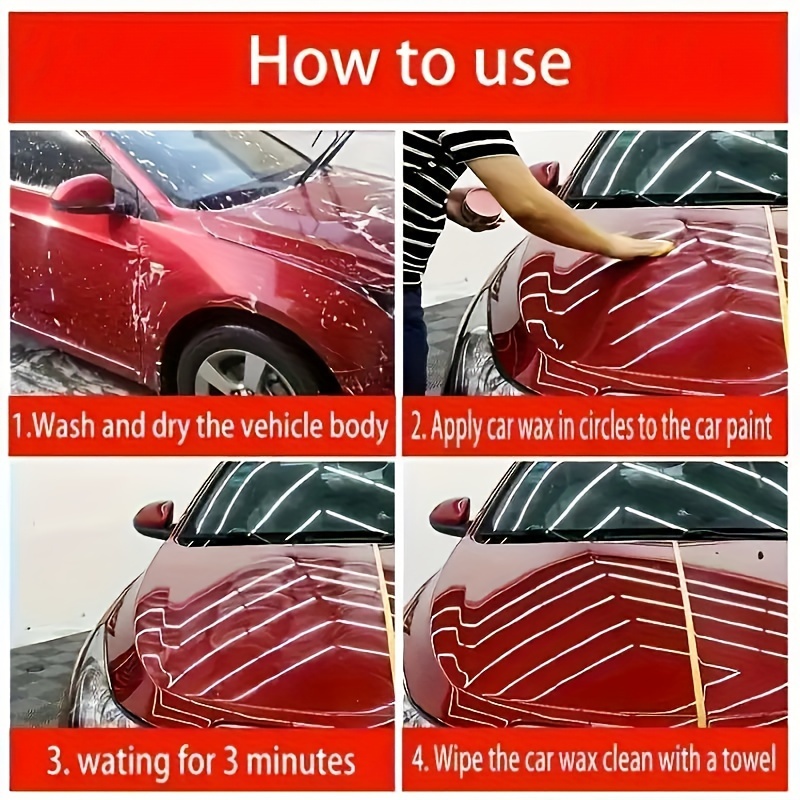 How to use

1.Wash and dry the vehicle body

2. Apply car wax in circles to the car paint

3. wating for 3 minutes

4. Wipe the car wax clean with a towel