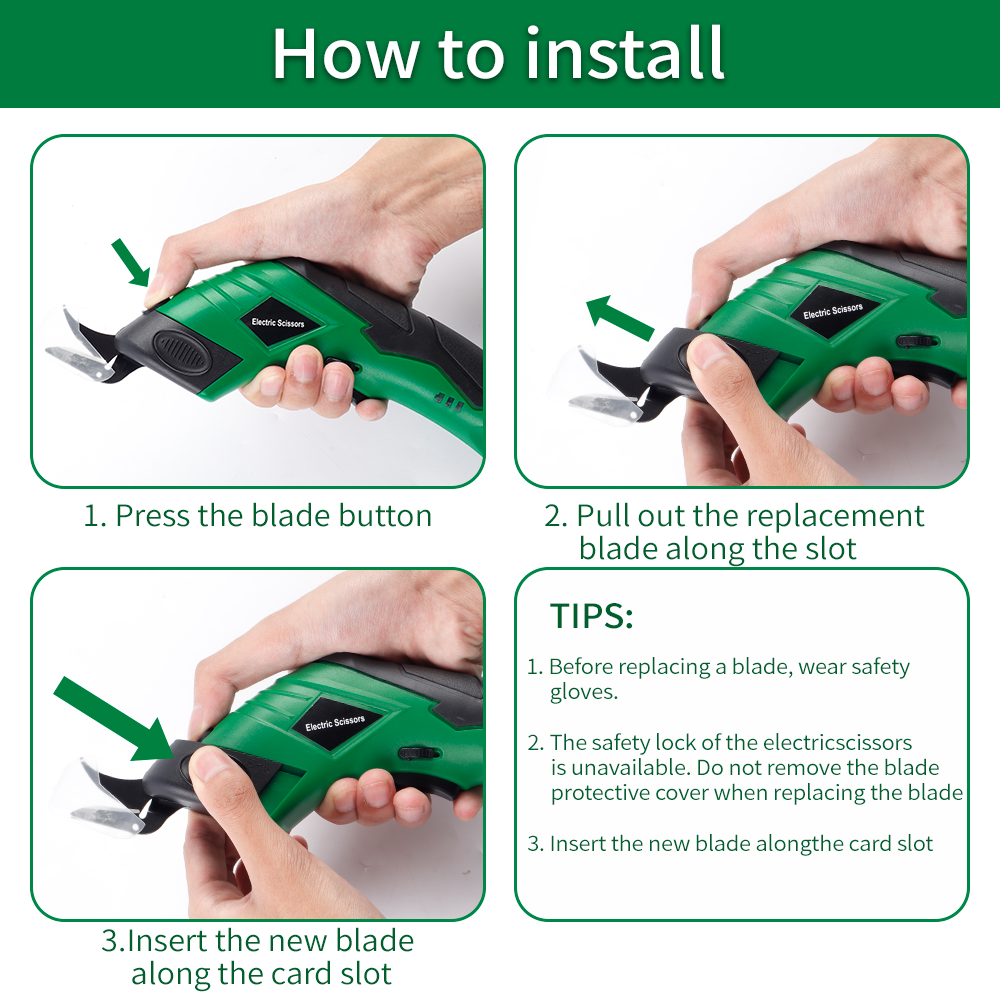 How to install

Electric Scissors

1. Press the blade button

Electric Scissors

2. Pull out the replacement blade along the slot

Electric Scissors

3.Insert the new blade along the card slot

TIPS:

1. Before replacing a blade, wear safety gloves.

2. The safety lock of the electricscissors is unavailable. Do not remove the blade protective cover when replacing the blade

3. Insert the new blade alongthe card slot