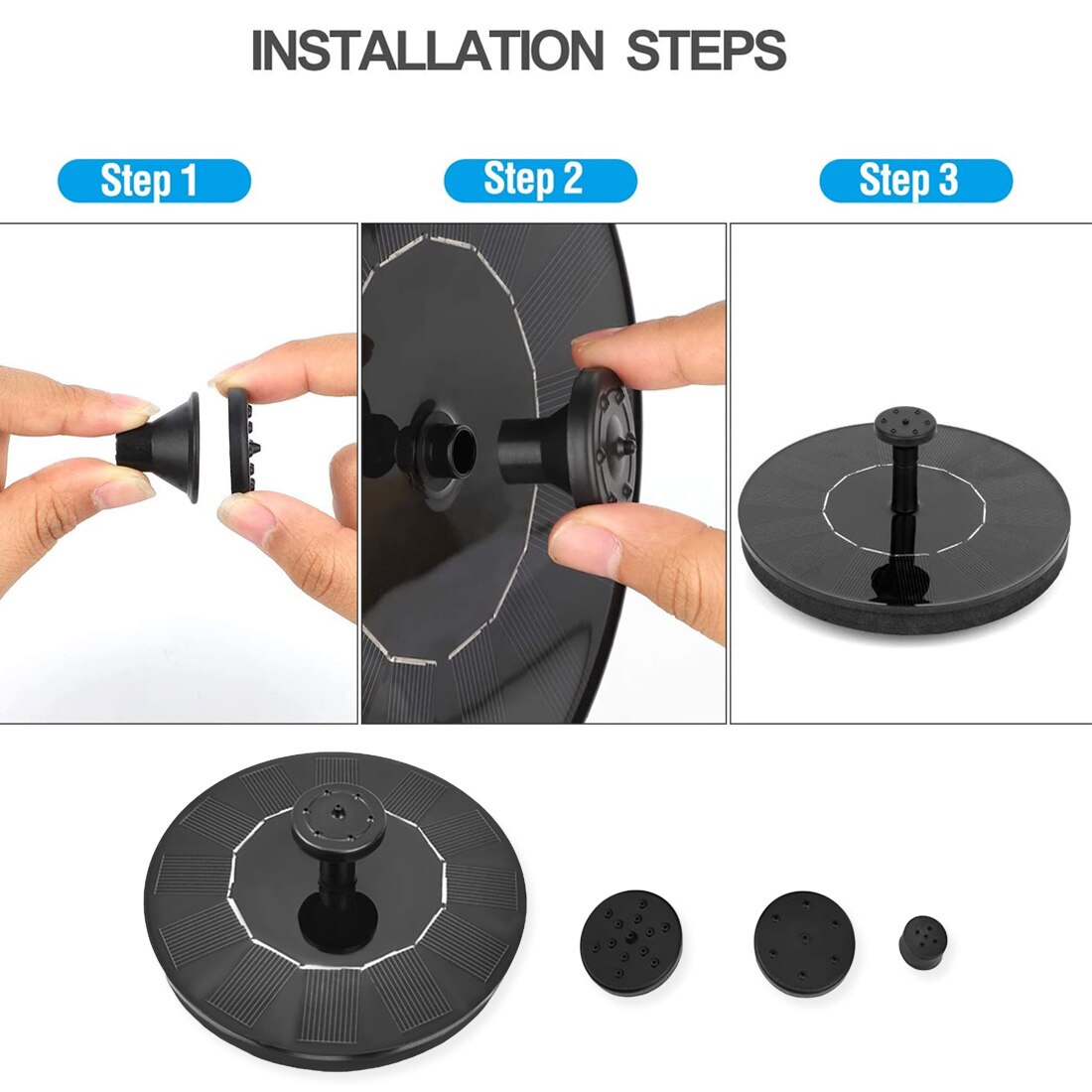 INSTALLATION STEPS

Step 1

Step 2

Step 3