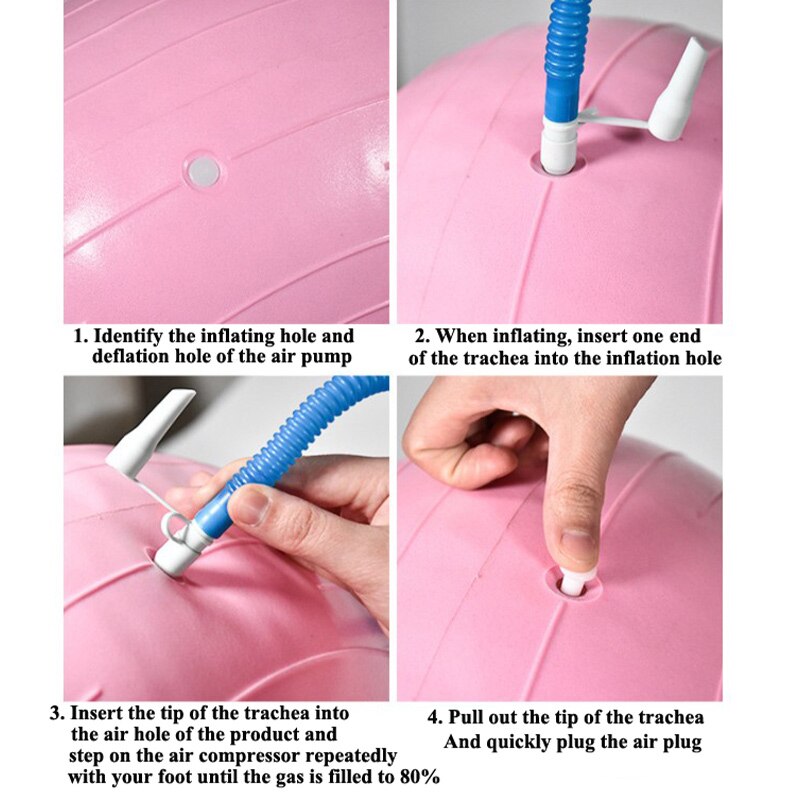 1. Identify the inflating hole and deflation hole of the air pump

2. When inflating, insert one end of the trachea into the inflation hole

3. Insert the tip of the trachea into the air hole of the product and step on the air compressor repeatedly with your foot until the gas is filled to 80%

4. Pull out the tip of the trachea And quickly plug the air plug