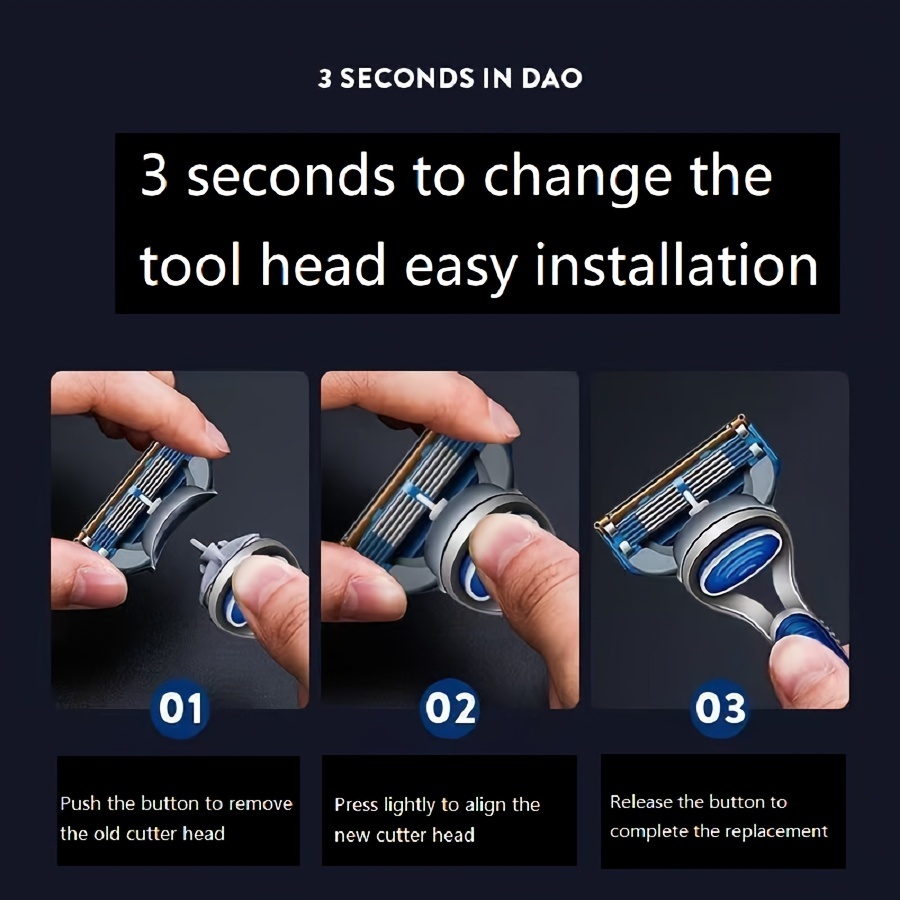 3 SECONDS IN DAO

3 seconds to change the tool head easy installation

01

Push the button to remove the old cutter head

02

Press lightly to align the new cutter head

03

Release the button to complete the replacement