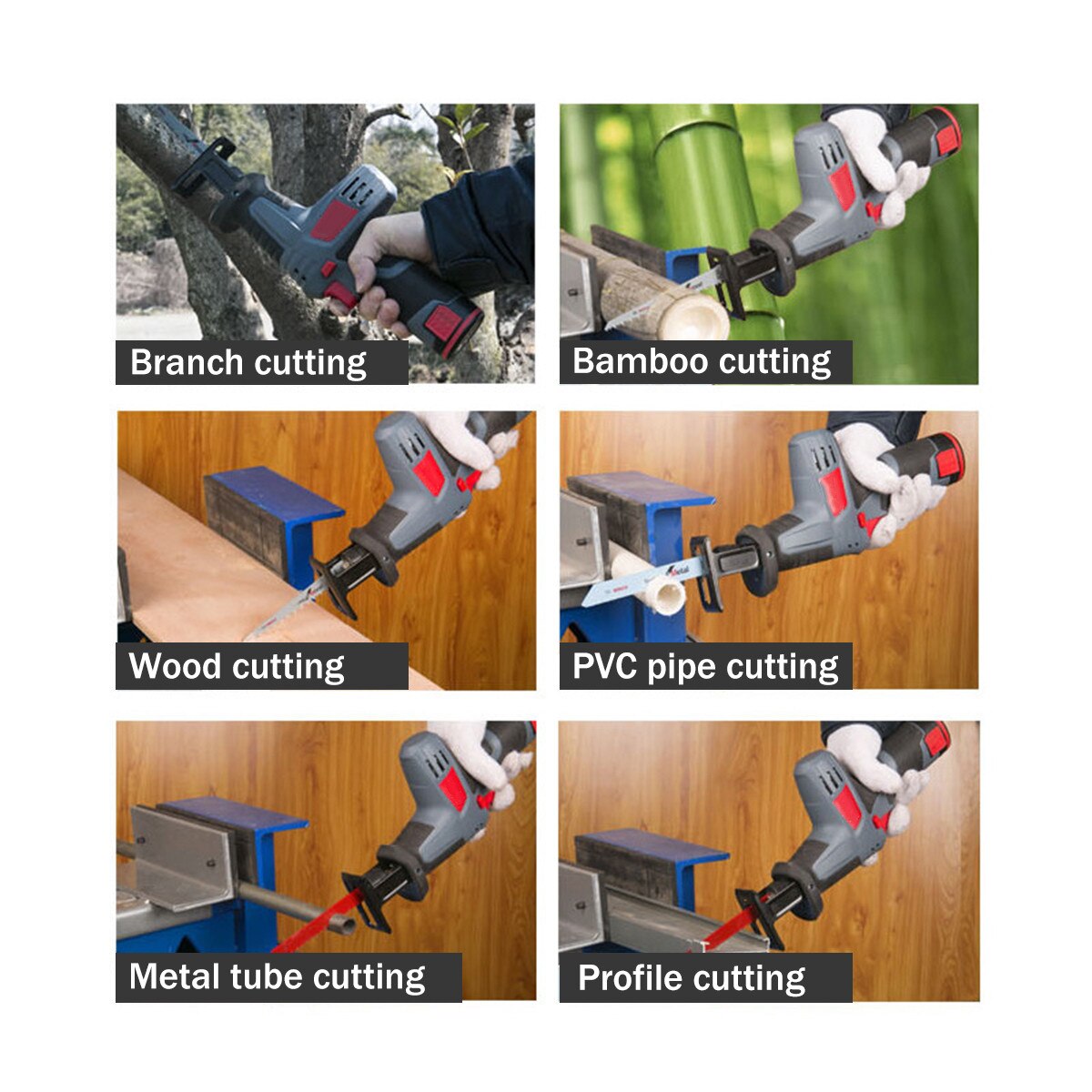 Branch cutting

Bamboo cutting

Wood cutting

PVC pipe cutting

Metal tube cutting

Profile cutting