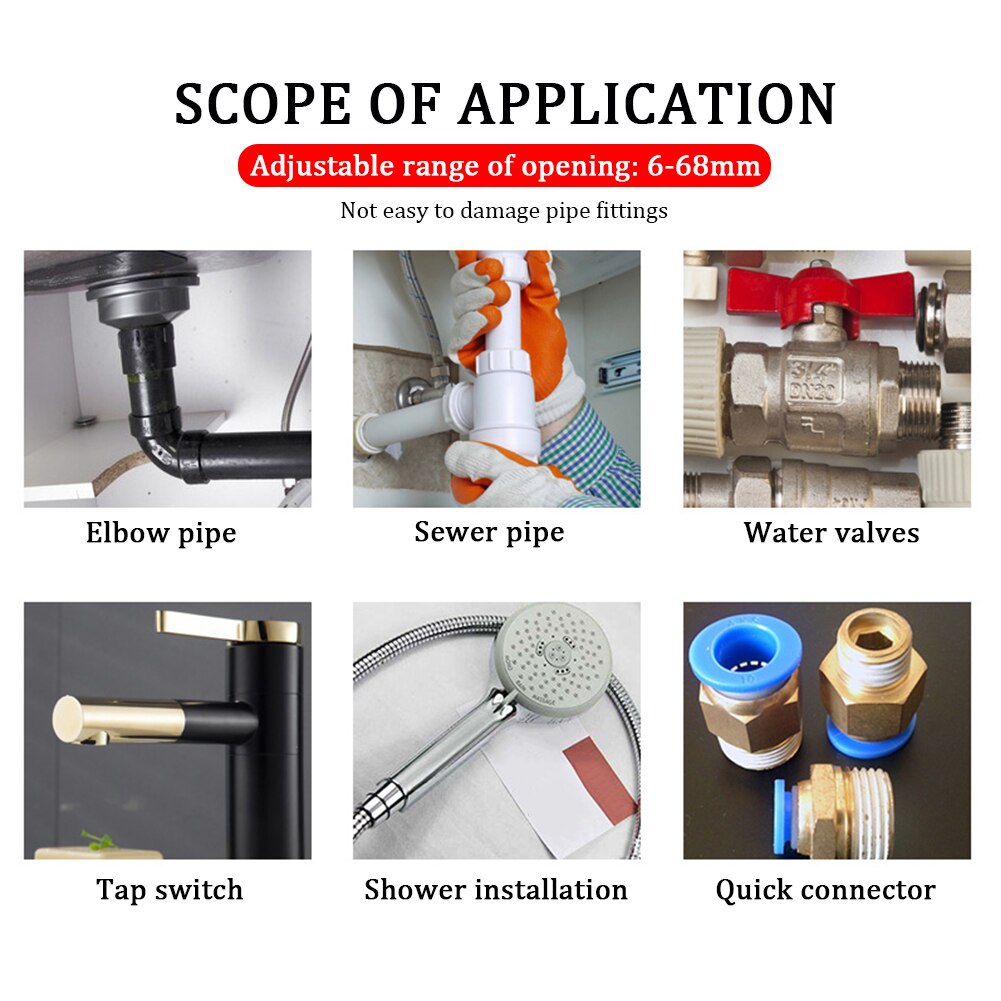 SCOPE OF APPLICATION

Adjustable range of opening: 6-68mm

Not easy to damage pipe fittings

3/4" DN20

Elbow pipe

Sewer pipe

Water valves

Tap switch

Shower installation

Quick connector