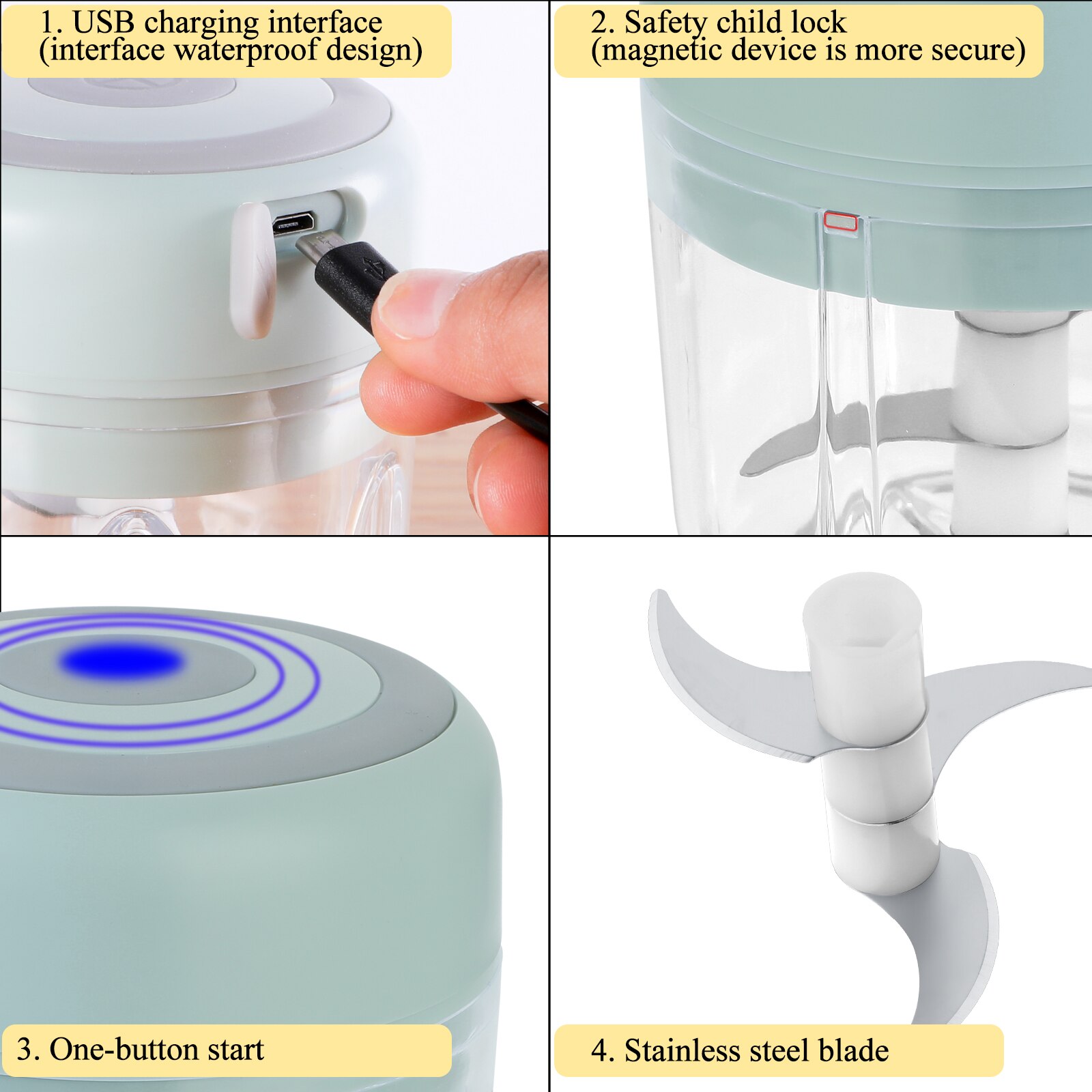 1. USB charging interface
(interface waterproof design)

2. Safety child lock
(magnetic device is more secure)

3. One-button start

4. Stainless steel blade