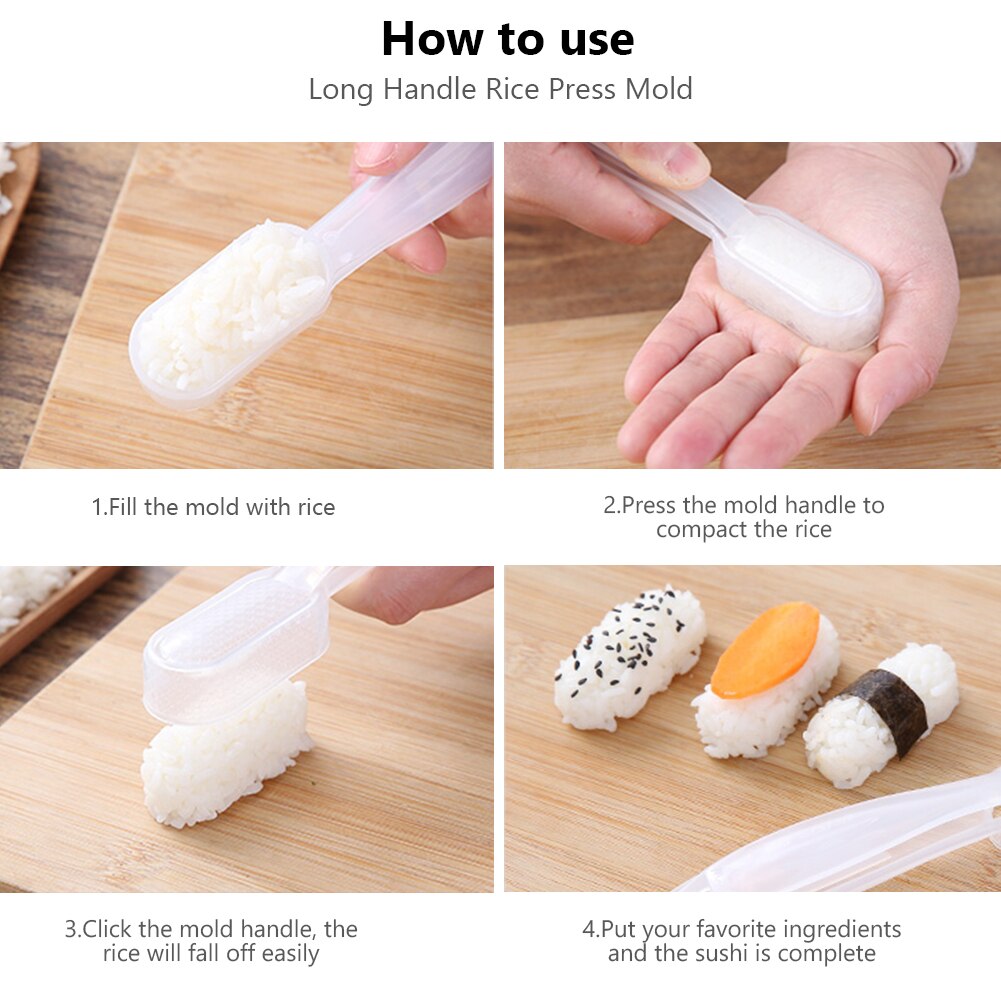 How to use
Long Handle Rice Press Mold

1.Fill the mold with rice

2.Press the mold handle to compact the rice

3.Click the mold handle, the rice will fall off easily

4.Put your favorite ingredients and the sushi is complete