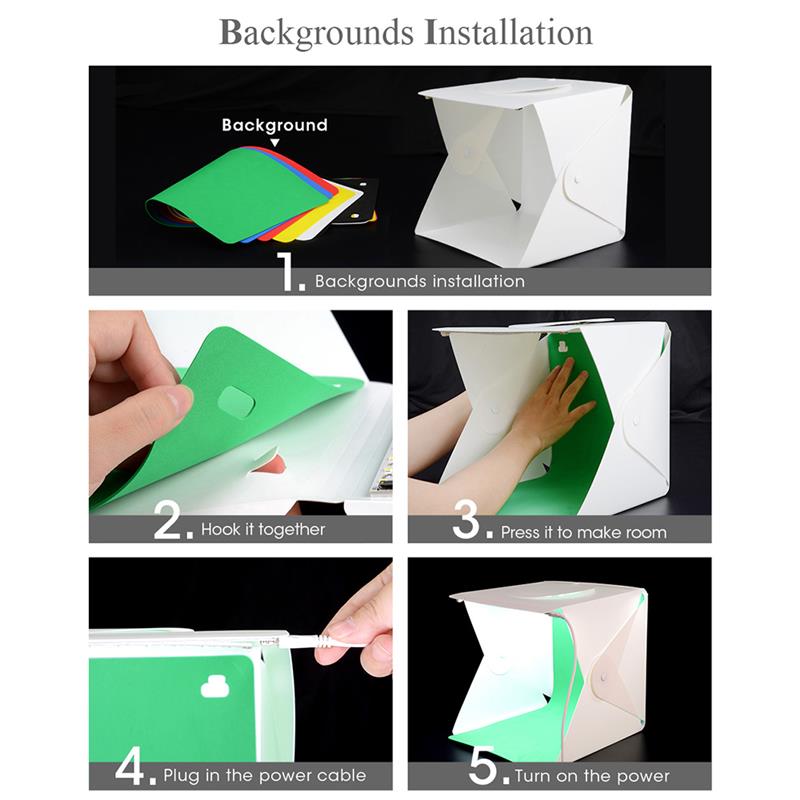 Backgrounds Installation

Background

1. Backgrounds installation

2. Hook it together

3. Press it to make room

4. Plug in the power cable

5. Turn on the power