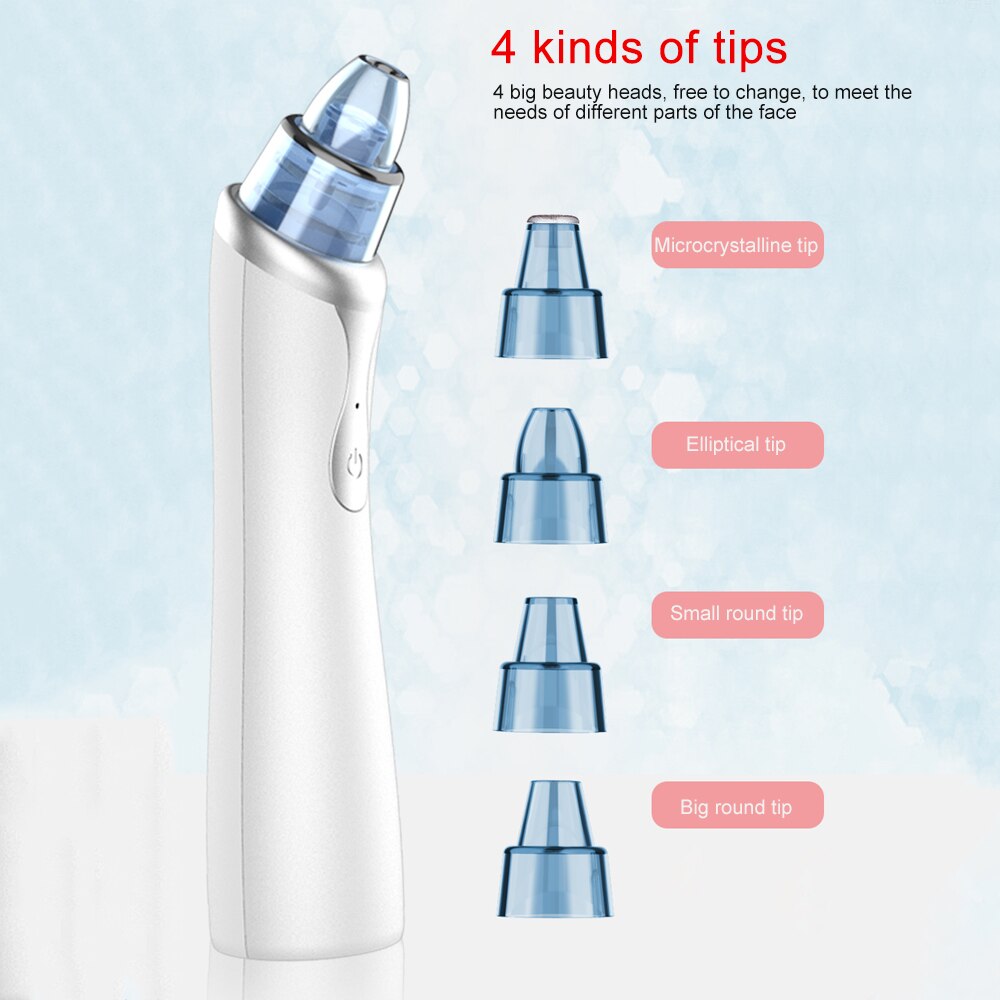 4 kinds of tips

4 big beauty heads, free to change, to meet the needs of different parts of the face

Microcrystalline tip

Elliptical tip

Small round tip

Big round tip