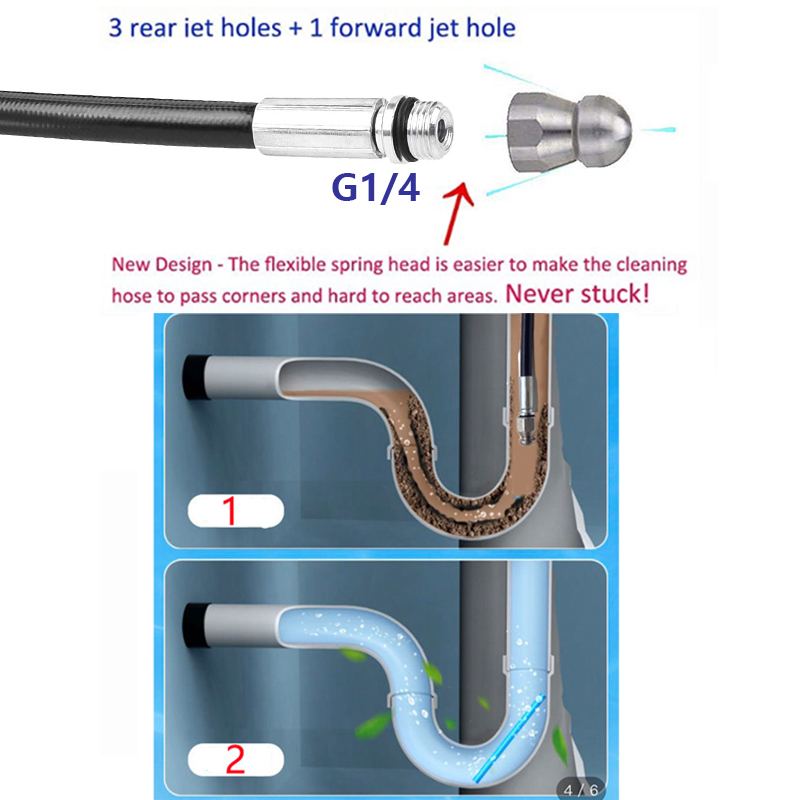 3 rear jet holes + 1 forward jet hole

G1/4

New Design - The flexible spring head is easier to make the cleaning hose to pass corners and hard to reach areas. Never stuck!

1

2

4 / 6