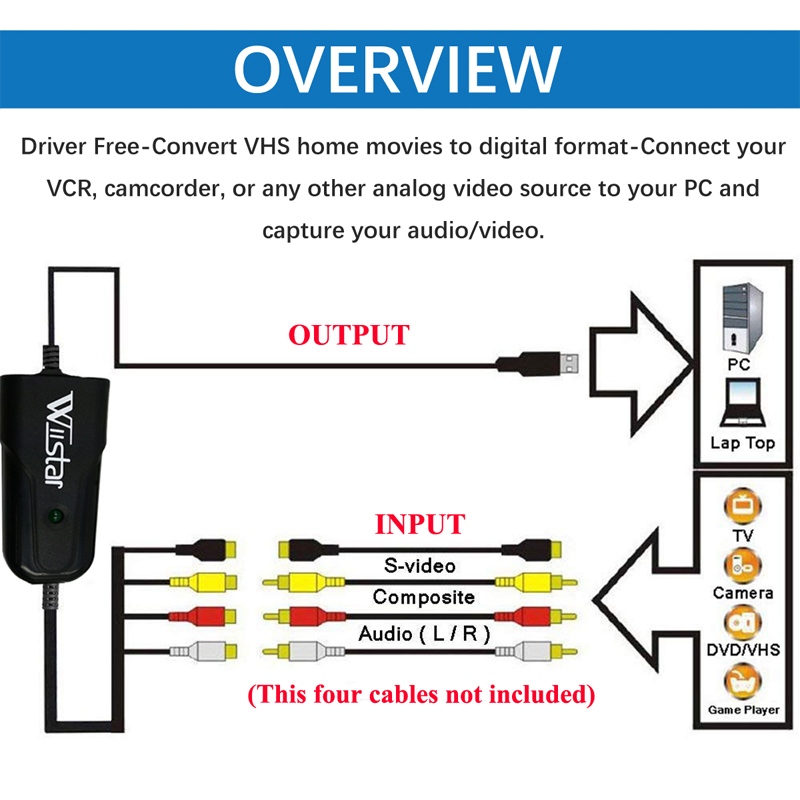 OVERVIEW

Driver Free-Convert VHS home movies to digital format-Connect your VCR, camcorder, or any other analog video source to your PC and capture your audio/video.

OUTPUT

Wiistar

PC

Lap Top

INPUT

S-video

Composite

Audio ( L / R )

(This four cables not included)

TV

Camera

DVD/VHS

Game Player