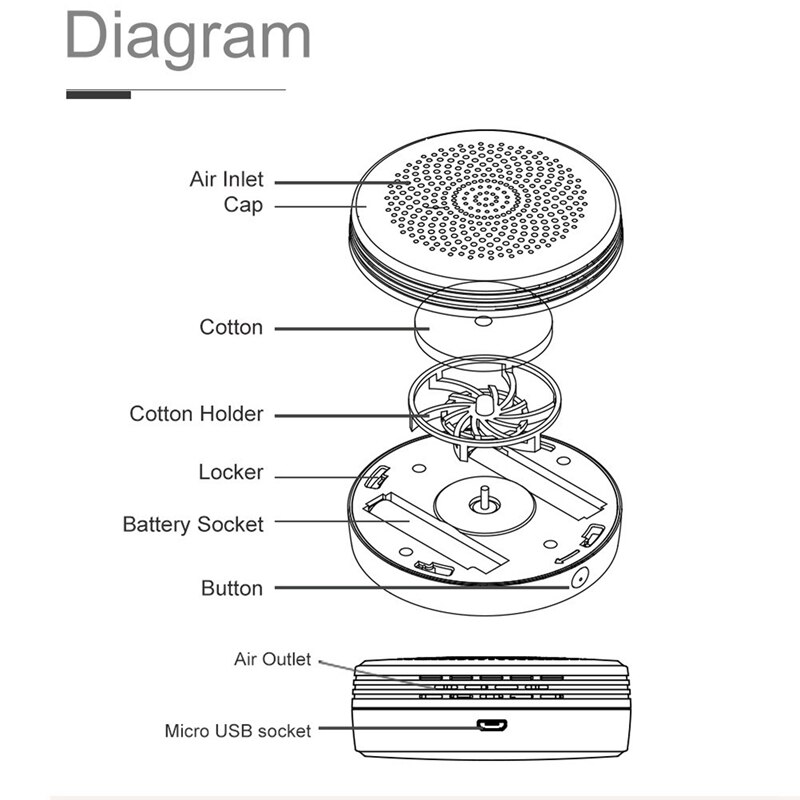 Diagram

Air Inlet
Cap

Cotton

Cotton Holder

Locker

Battery Socket

Button

Air Outlet

Micro USB socket