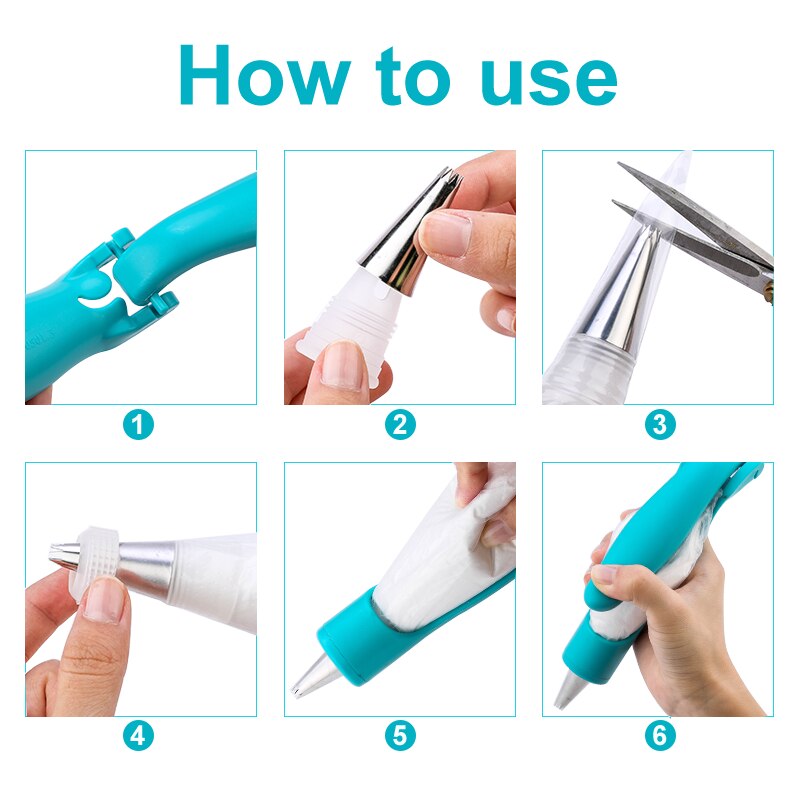 How to use

1

2

3

4

5

6