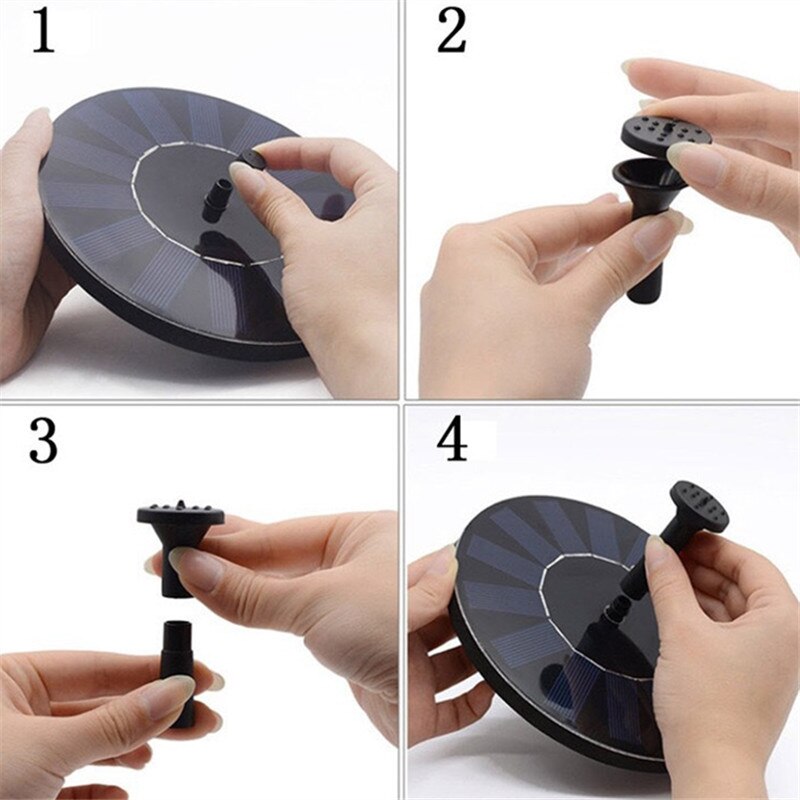 1

2

3

4