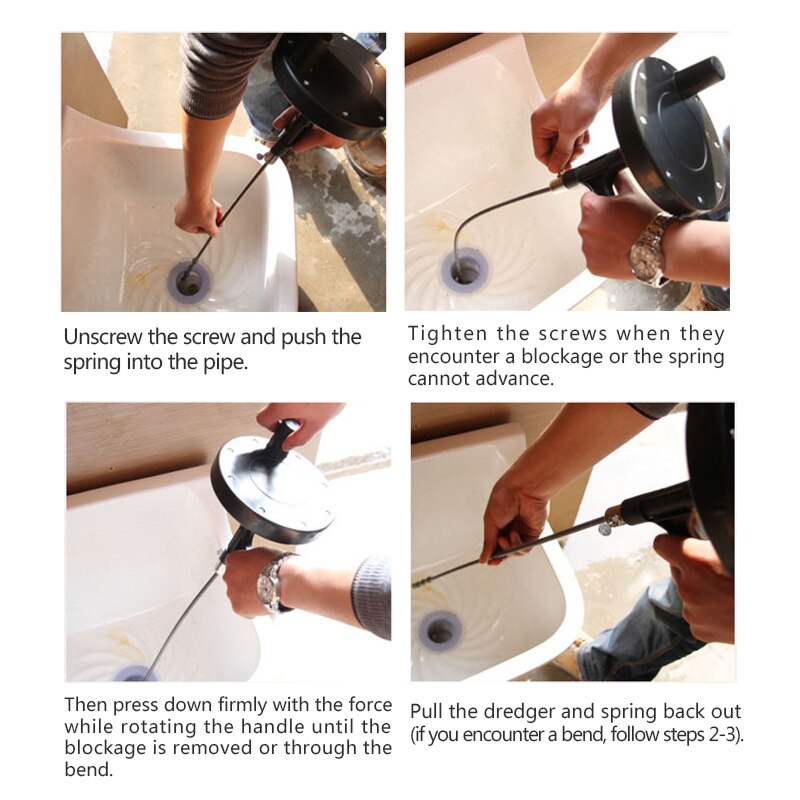 Unscrew the screw and push the spring into the pipe.

Tighten the screws when they encounter a blockage or the spring cannot advance.

Then press down firmly with the force while rotating the handle until the blockage is removed or through the bend.

Pull the dredger and spring back out (if you encounter a bend, follow steps 2-3).