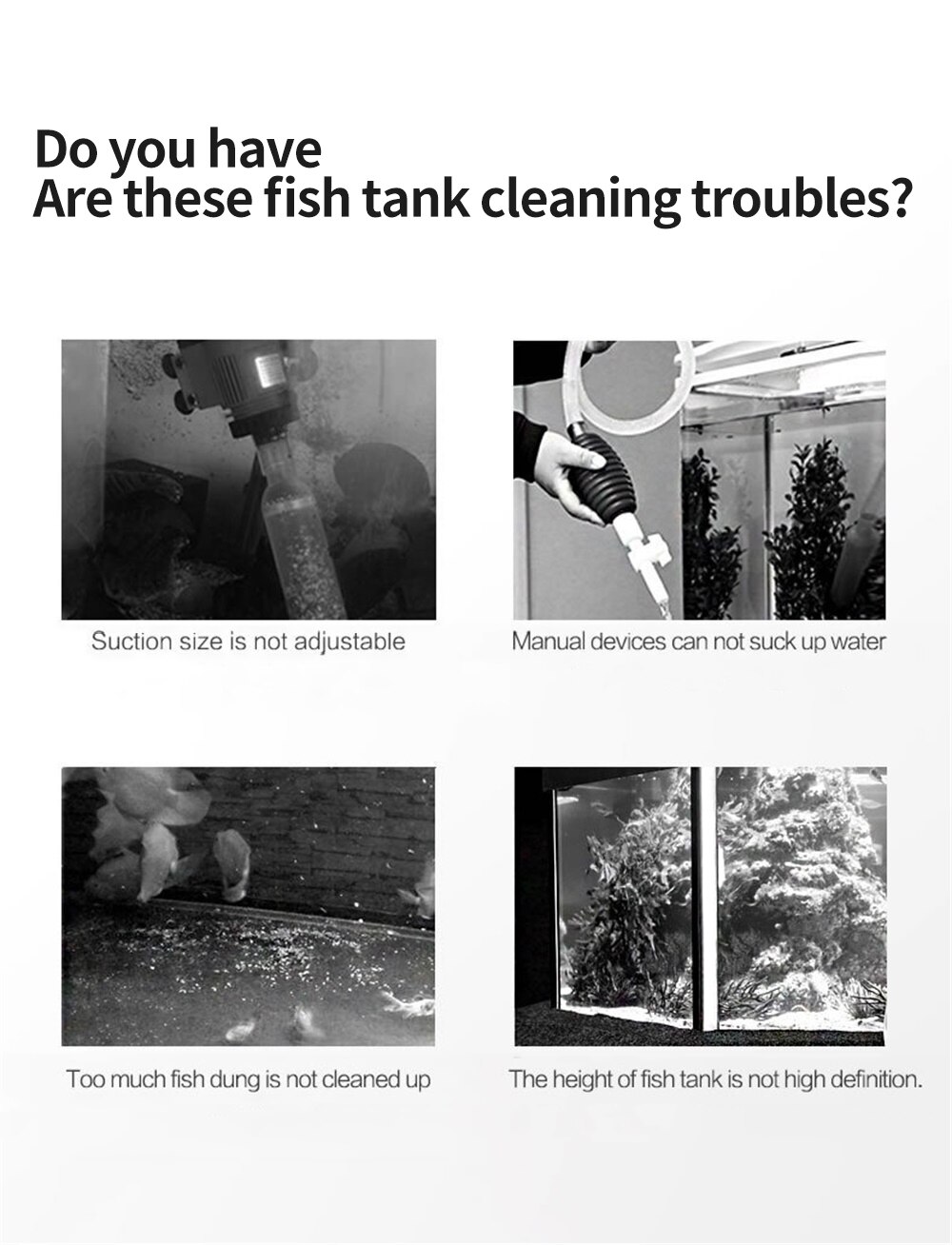 Do you have
Are these fish tank cleaning troubles?

Suction size is not adjustable

Manual devices can not suck up water

Too much fish dung is not cleaned up

The height of fish tank is not high definition.