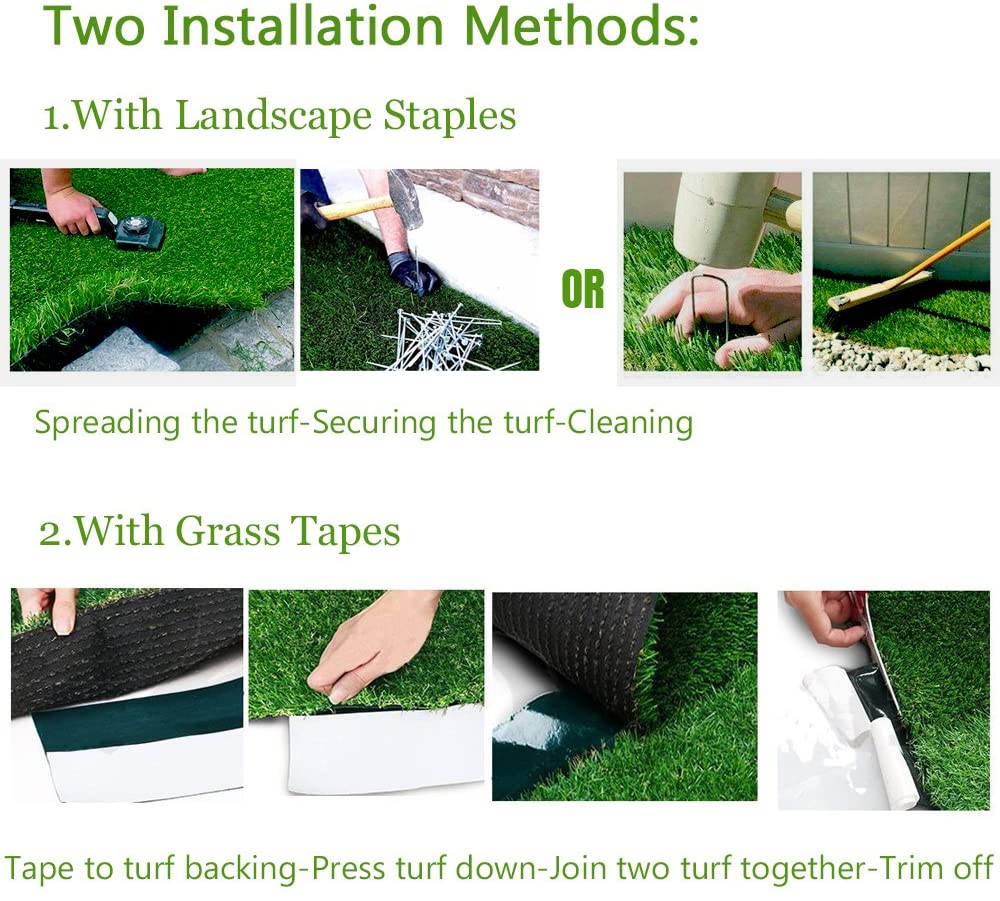 Two Installation Methods:

1.With Landscape Staples

OR

Spreading the turf-Securing the turf-Cleaning

2.With Grass Tapes

Tape to turf backing-Press turf down-Join two turf together-Trim off