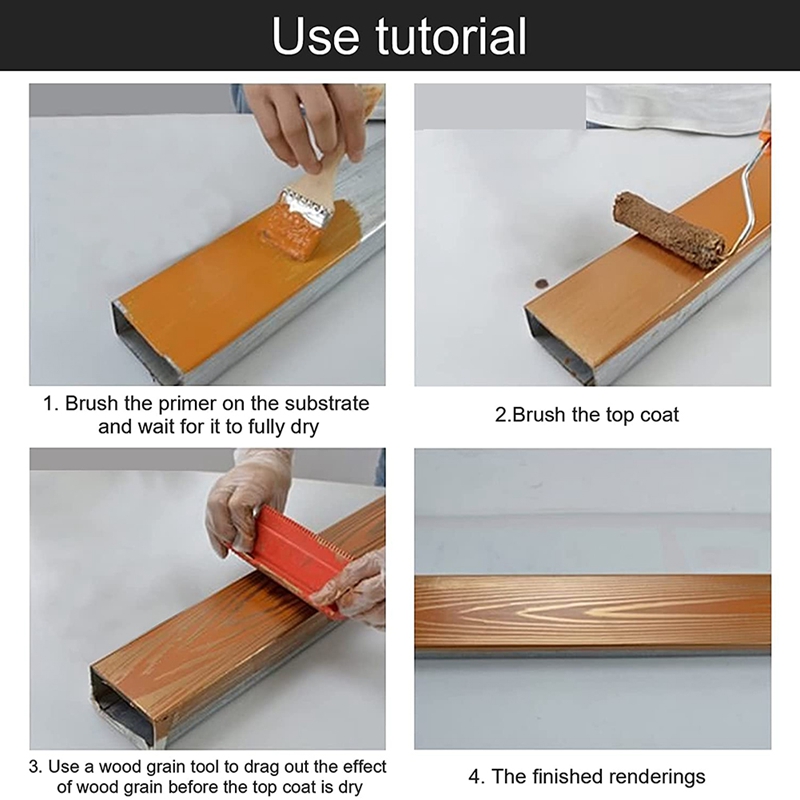 Use tutorial

1. Brush the primer on the substrate and wait for it to fully dry

2.Brush the top coat

3. Use a wood grain tool to drag out the effect of wood grain before the top coat is dry

4. The finished renderings