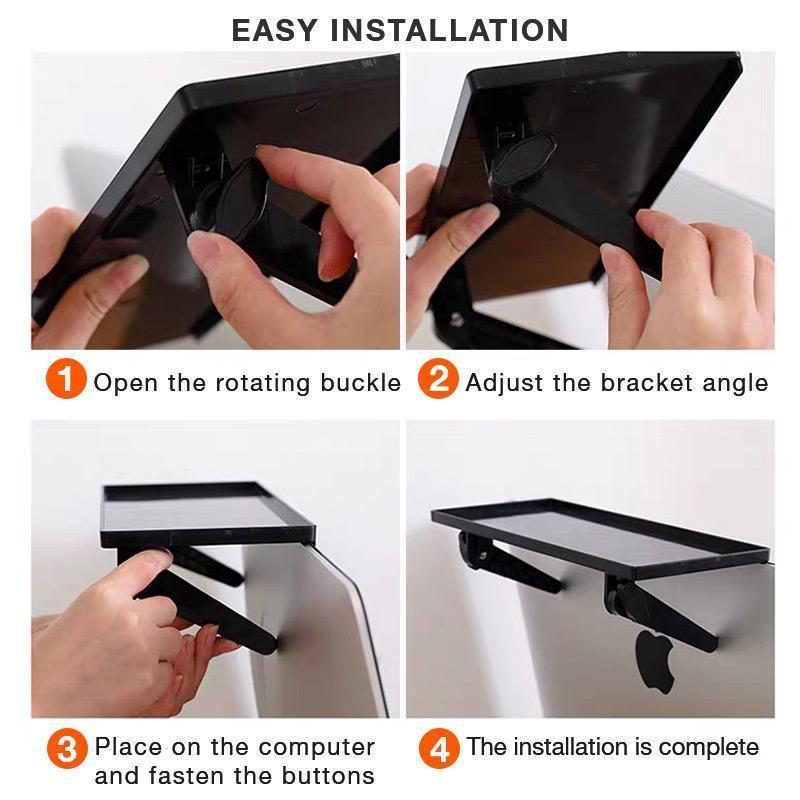 EASY INSTALLATION

1 Open the rotating buckle

2 Adjust the bracket angle

3 Place on the computer and fasten the buttons

4 The installation is complete