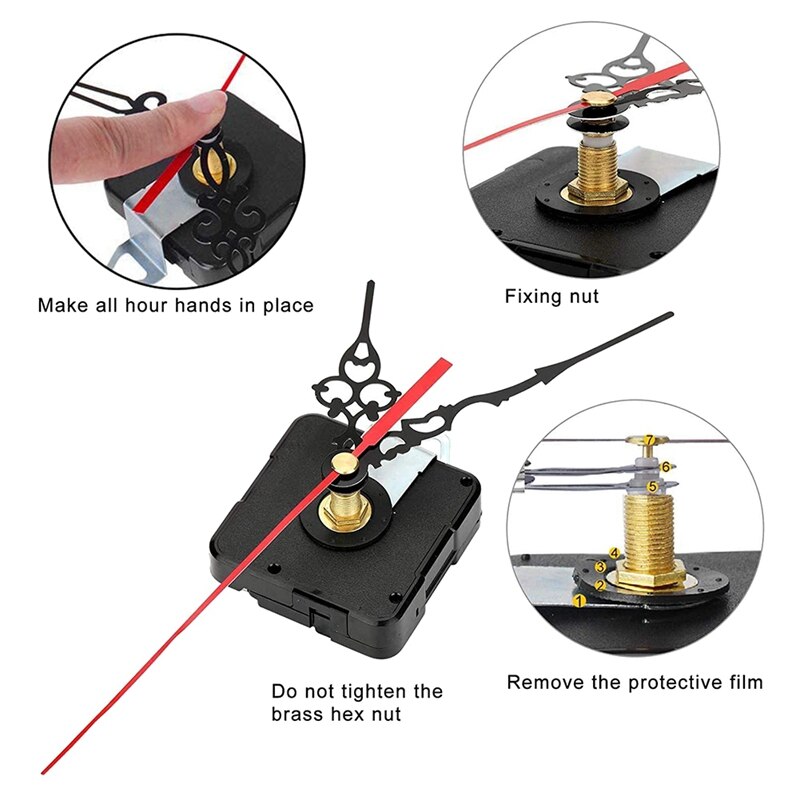 Make all hour hands in place

Fixing nut

7
6
5
4
3
2
1

Do not tighten the brass hex nut

Remove the protective film