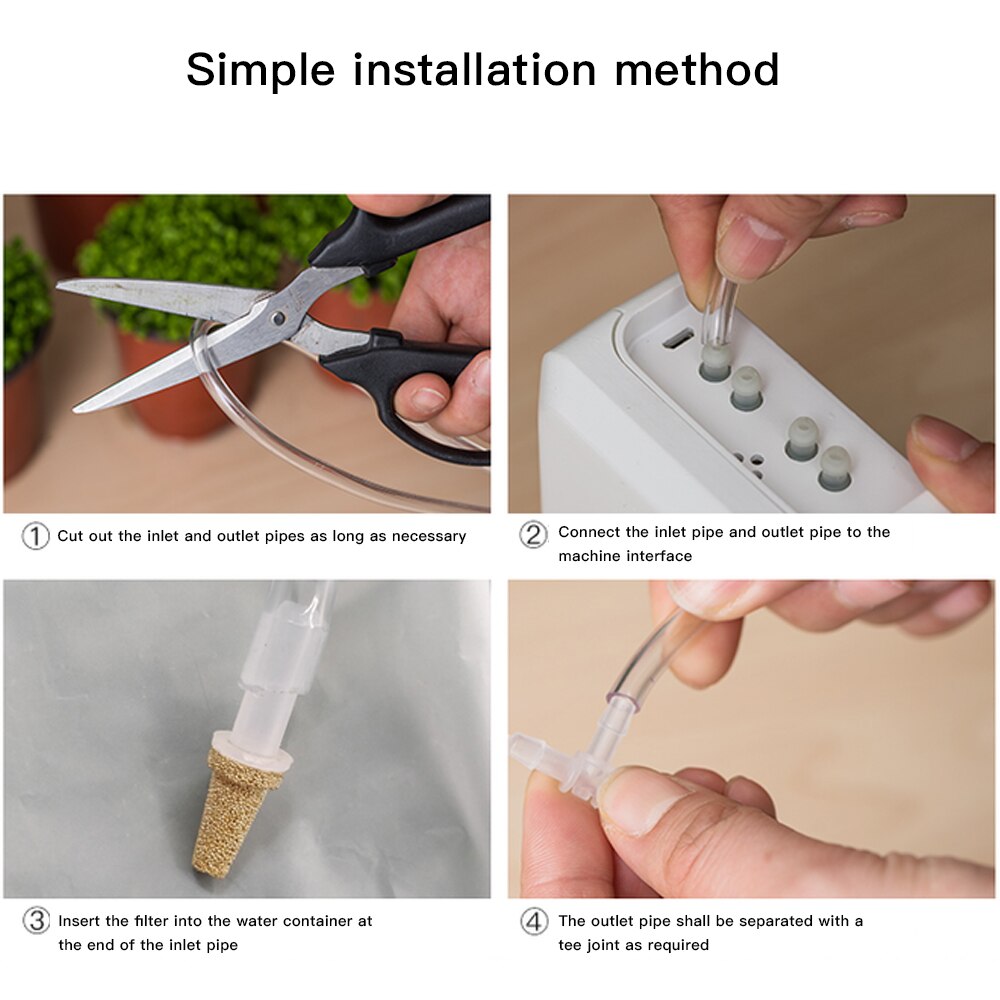 Simple installation method

① Cut out the inlet and outlet pipes as long as necessary

② Connect the inlet pipe and outlet pipe to the machine interface

③ Insert the filter into the water container at the end of the inlet pipe

④ The outlet pipe shall be separated with a tee joint as required