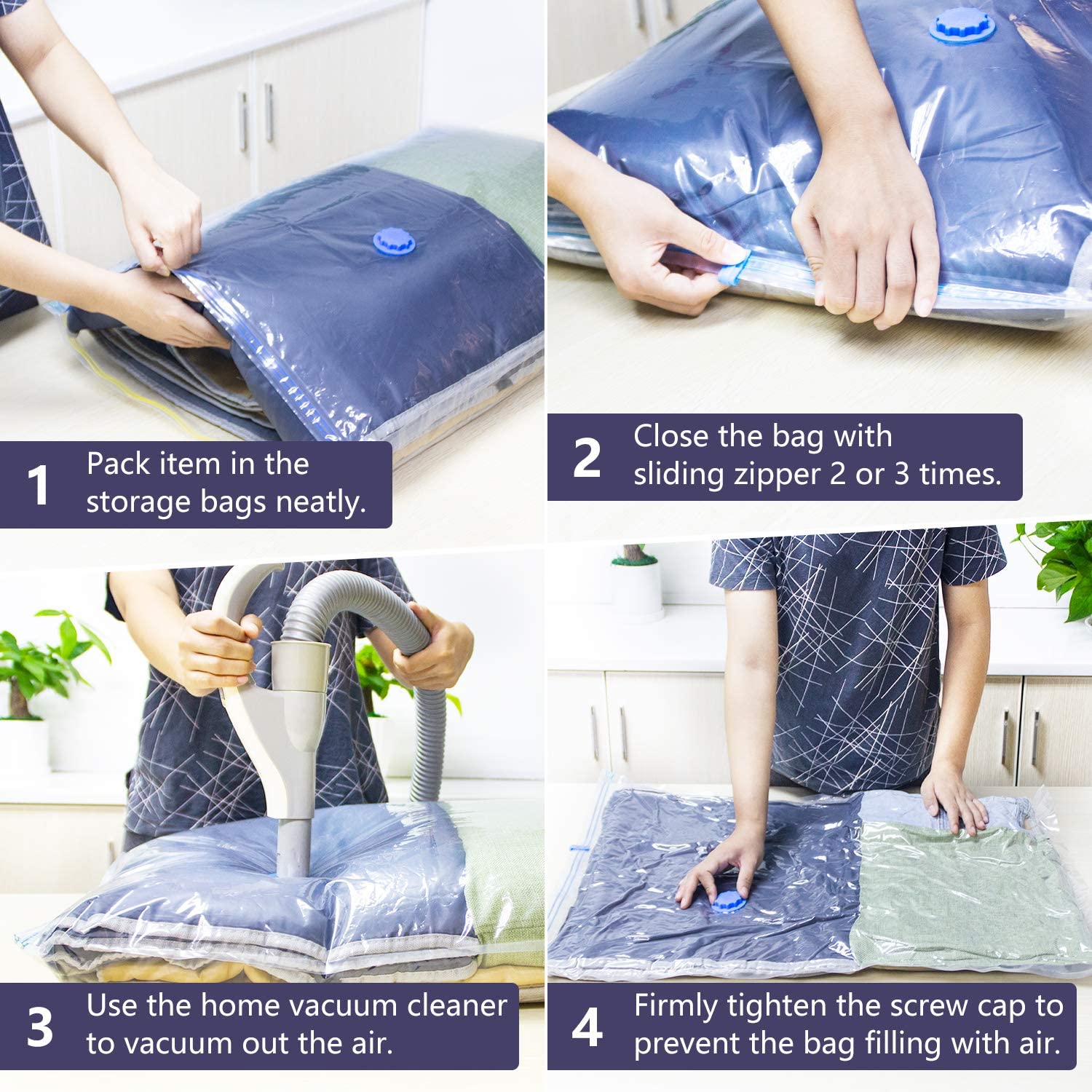 1 Pack item in the storage bags neatly.

2 Close the bag with sliding zipper 2 or 3 times.

3 Use the home vacuum cleaner to vacuum out the air.

4 Firmly tighten the screw cap to prevent the bag filling with air.