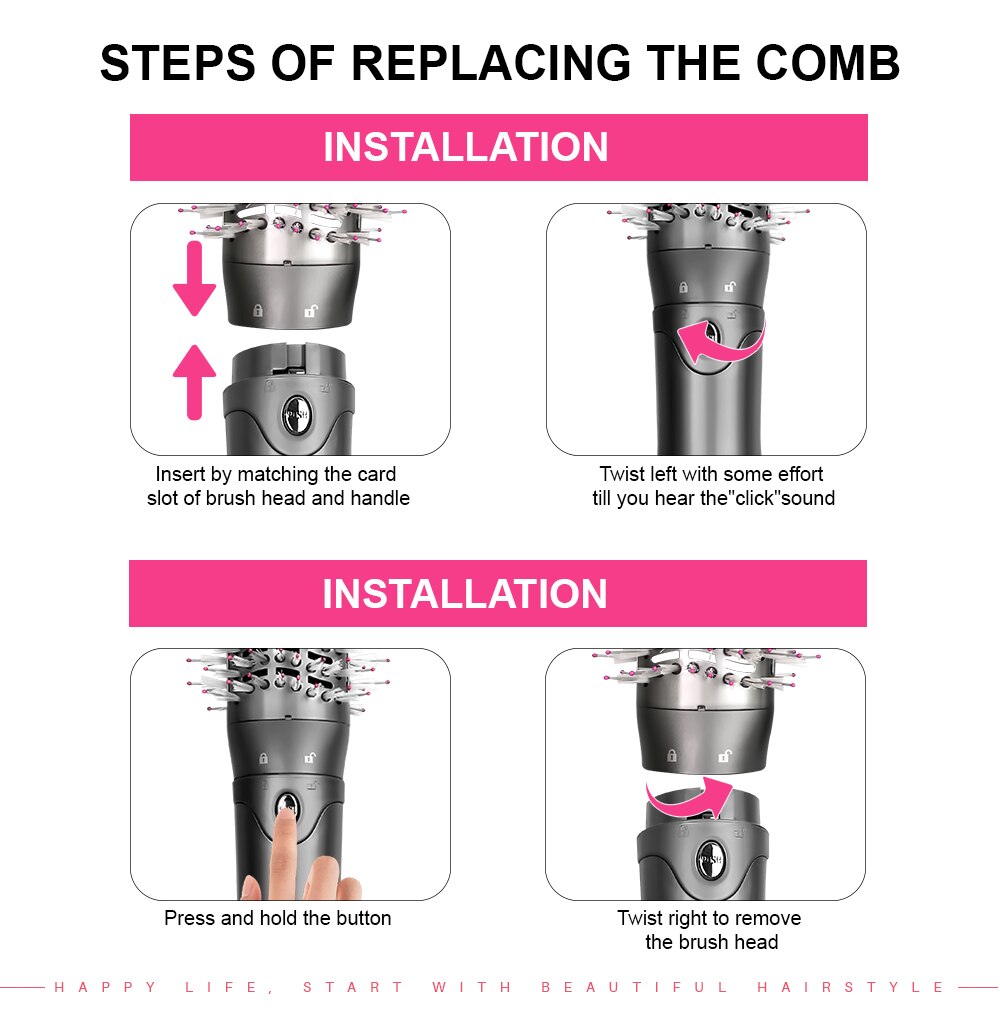 STEPS OF REPLACING THE COMB

INSTALLATION

PUSH

Insert by matching the card slot of brush head and handle

Twist left with some effort till you hear the"click"sound

INSTALLATION

Press and hold the button

PUSH

Twist right to remove the brush head

HAPPY LIFE, START WITH BEAUTIFUL HAIRSTYLE