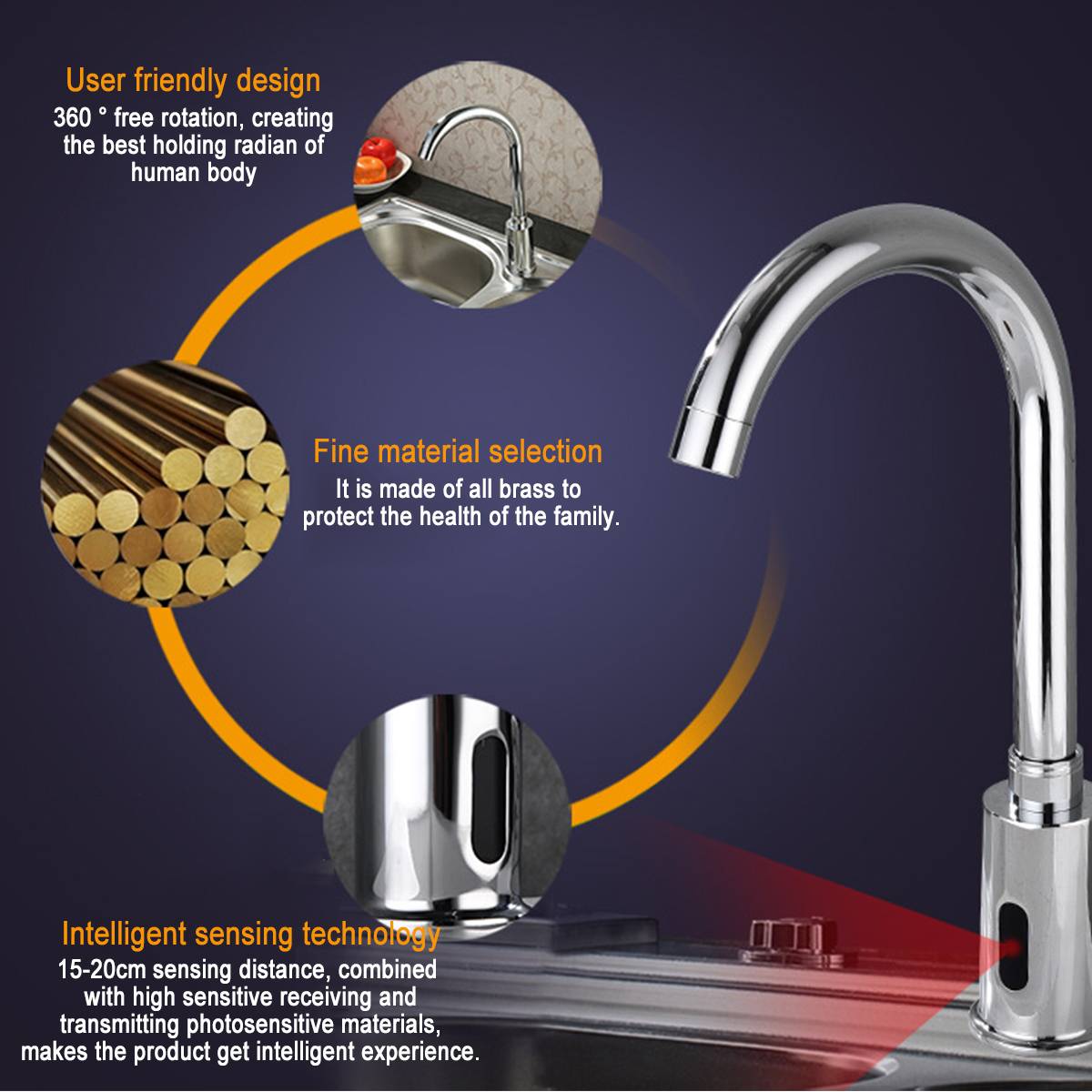 User friendly design
360 ° free rotation, creating the best holding radian of human body

Fine material selection
It is made of all brass to protect the health of the family.

Intelligent sensing technology
15-20cm sensing distance, combined with high sensitive receiving and transmitting photosensitive materials, makes the product get intelligent experience.