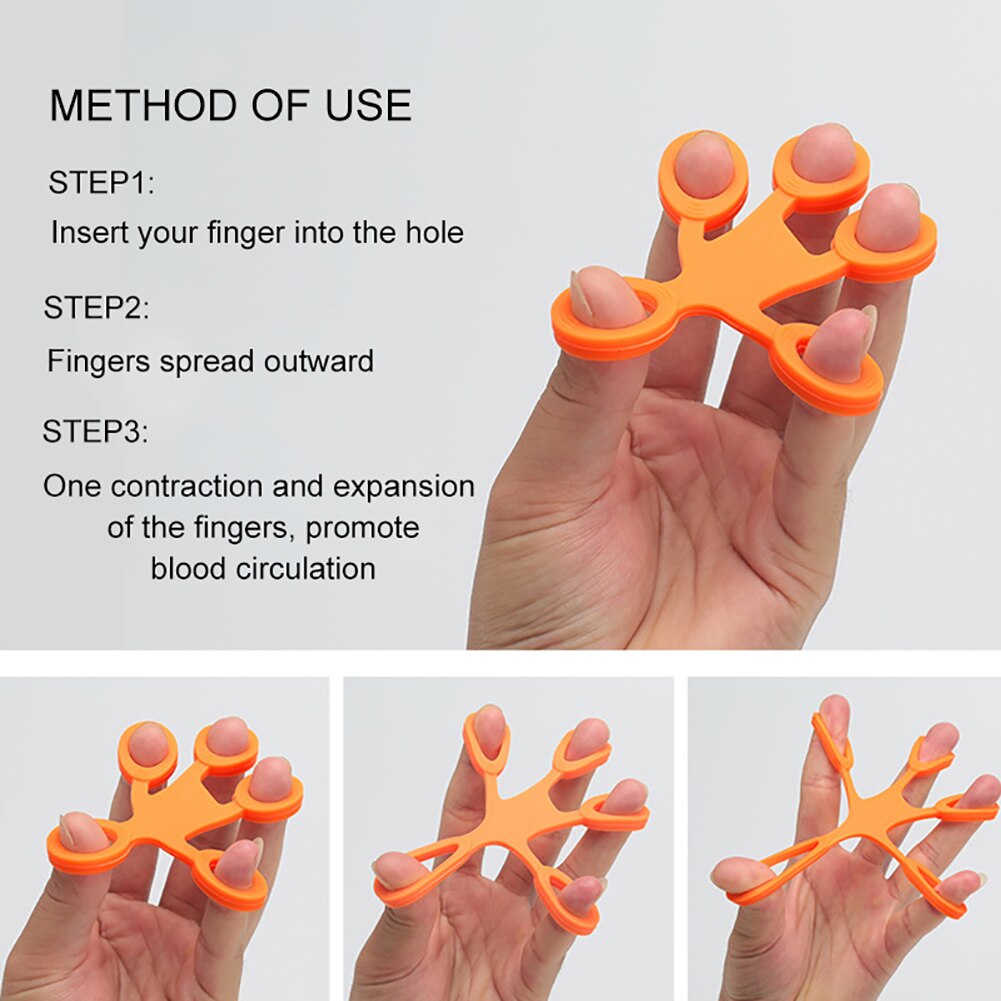 METHOD OF USE

STEP1:

Insert your finger into the hole

STEP2:

Fingers spread outward

STEP3:

One contraction and expansion of the fingers, promote blood circulation