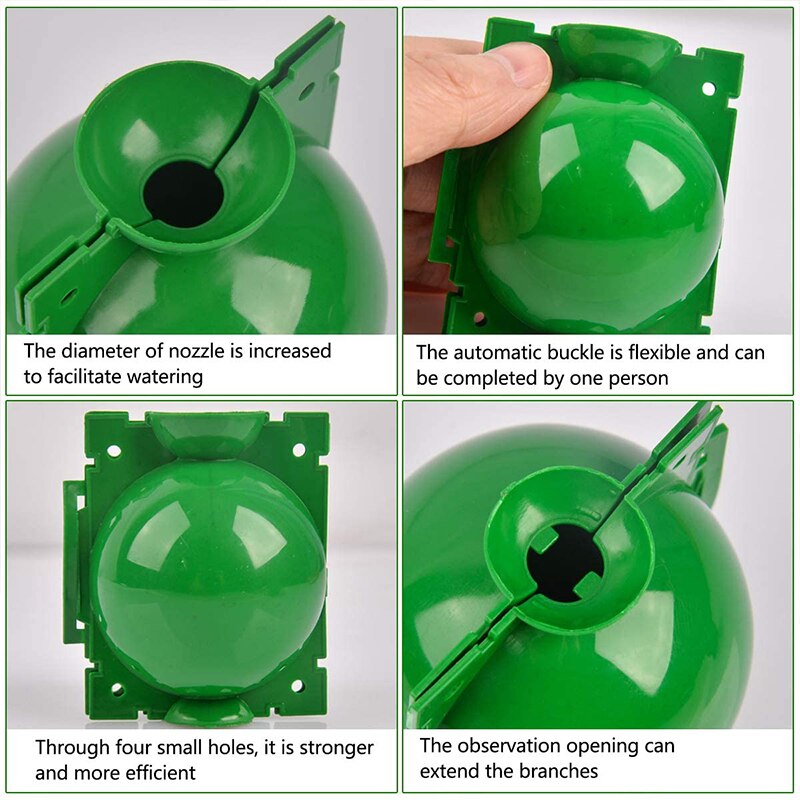 The diameter of nozzle is increased to facilitate watering

The automatic buckle is flexible and can be completed by one person

Through four small holes, it is stronger and more efficient

The observation opening can extend the branches