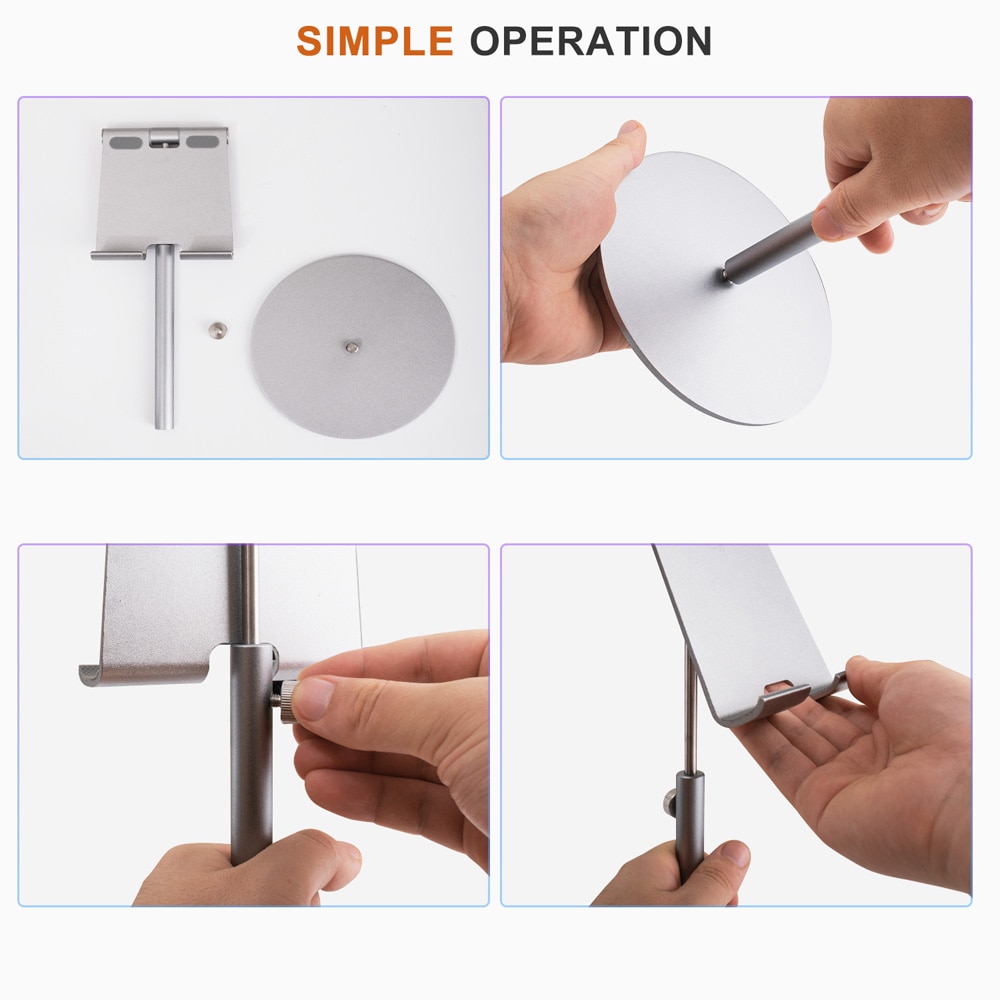 SIMPLE OPERATION