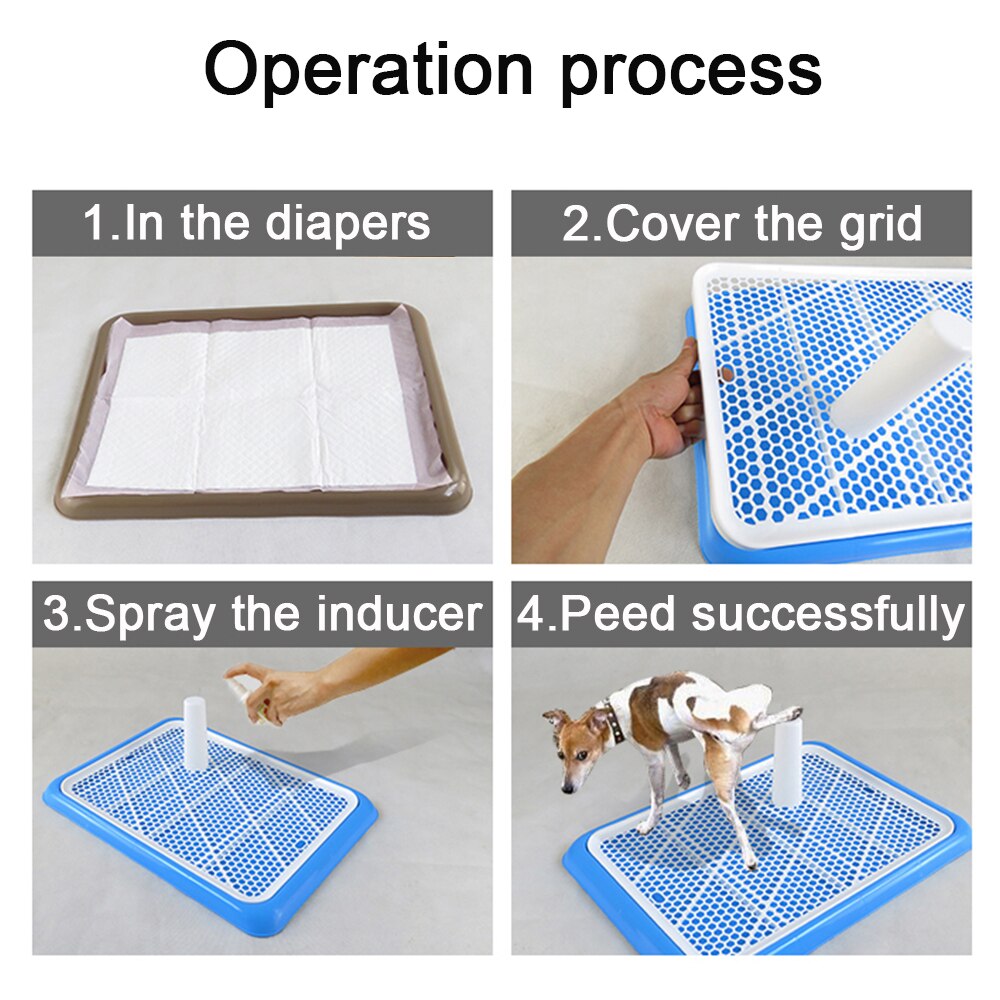 Operation process

1.In the diapers

2.Cover the grid

3.Spray the inducer

4.Peed successfully