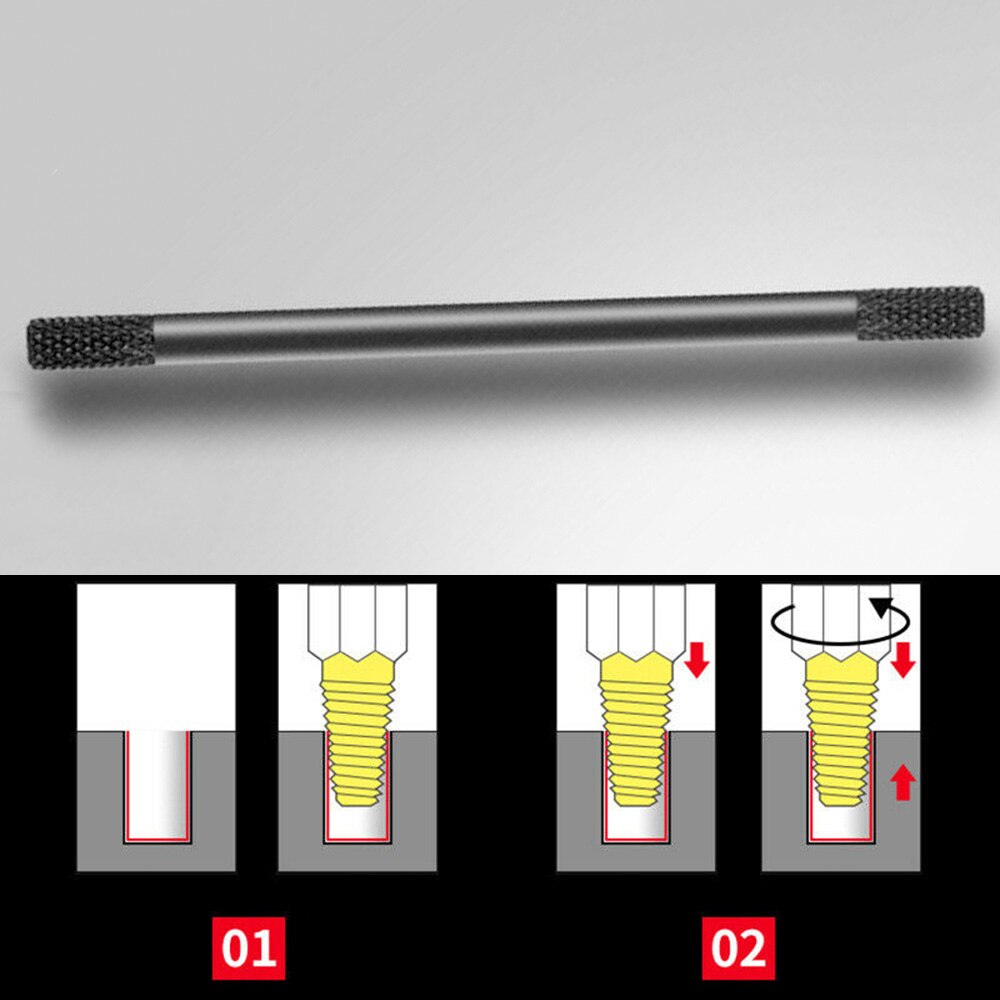 01

02