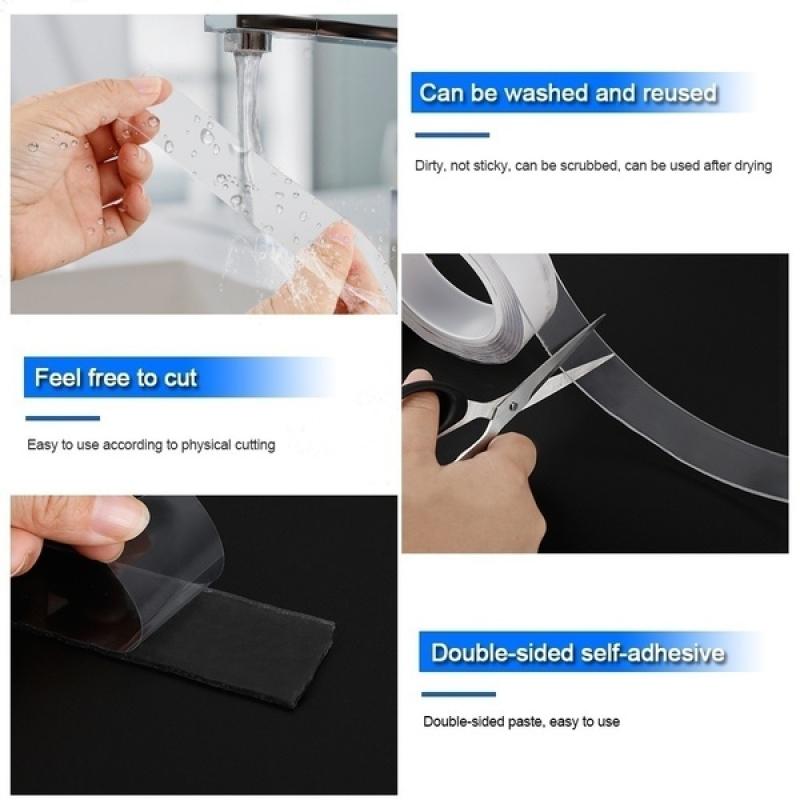 Can be washed and reused

Dirty, not sticky, can be scrubbed, can be used after drying

Feel free to cut

Easy to use according to physical cutting

Double-sided self-adhesive

Double-sided paste, easy to use