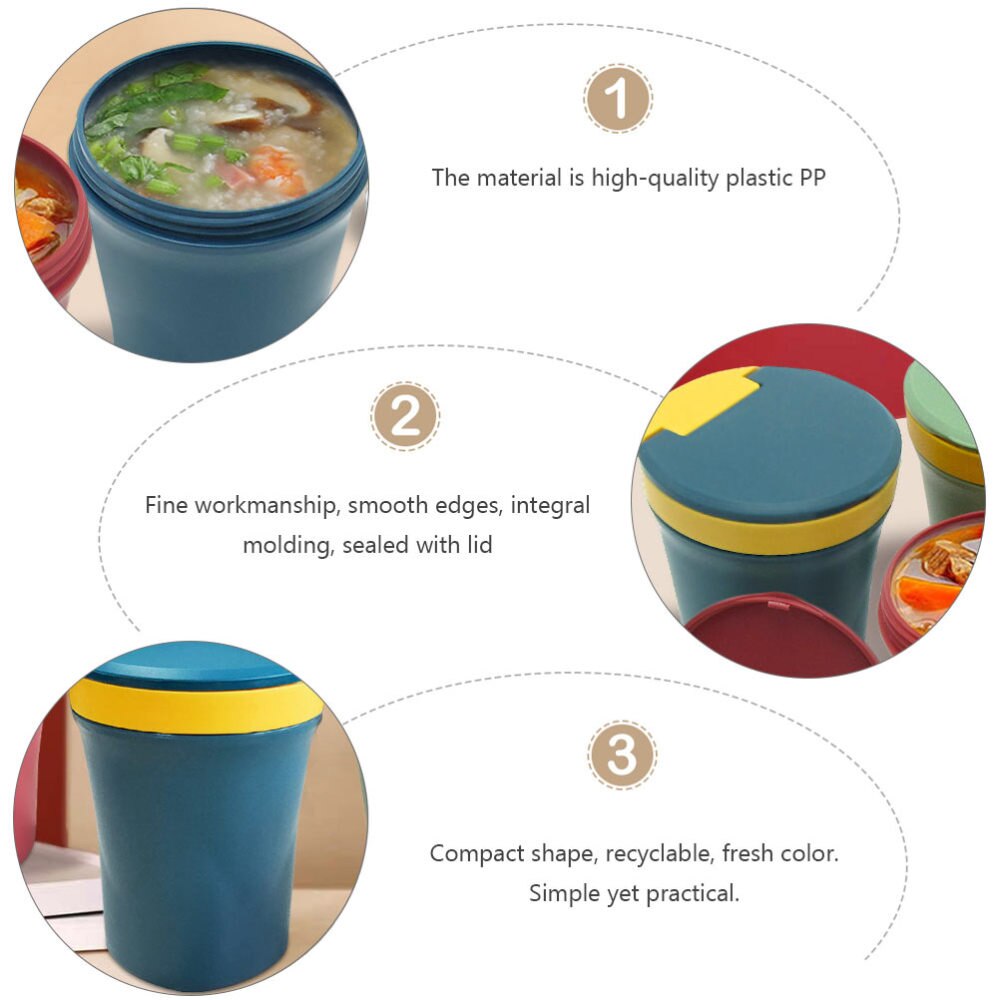 1

The material is high-quality plastic PP

2

Fine workmanship, smooth edges, integral molding, sealed with lid

3

Compact shape, recyclable, fresh color. Simple yet practical.