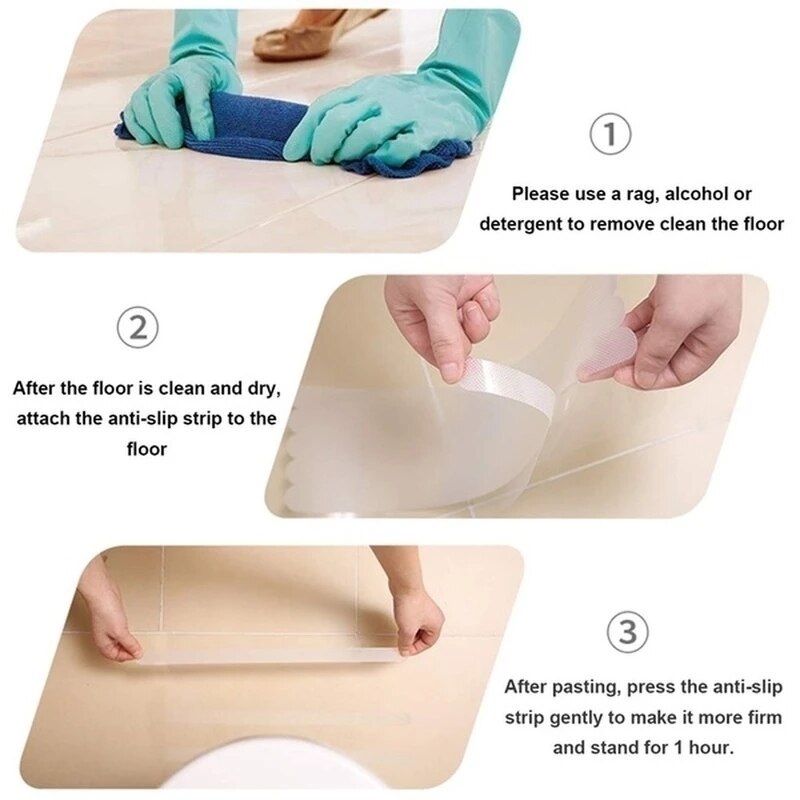 ①

Please use a rag, alcohol or detergent to remove clean the floor

②

After the floor is clean and dry, attach the anti-slip strip to the floor

③

After pasting, press the anti-slip strip gently to make it more firm and stand for 1 hour.