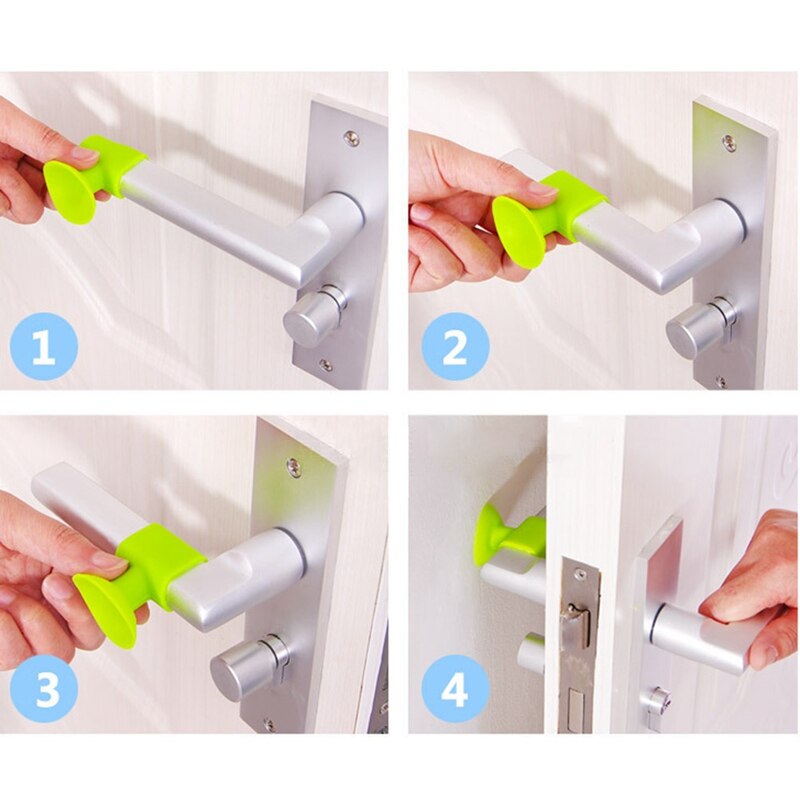 1

2

3

4