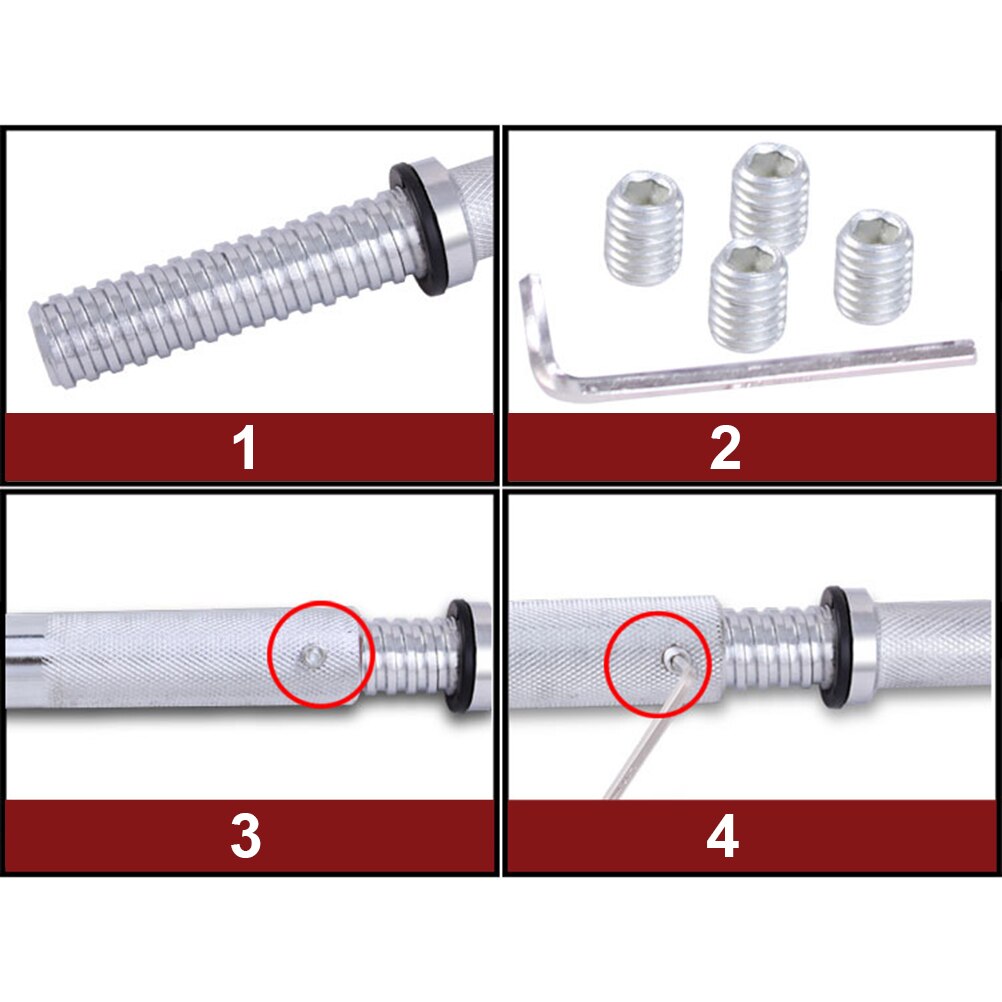 1

2

3

4