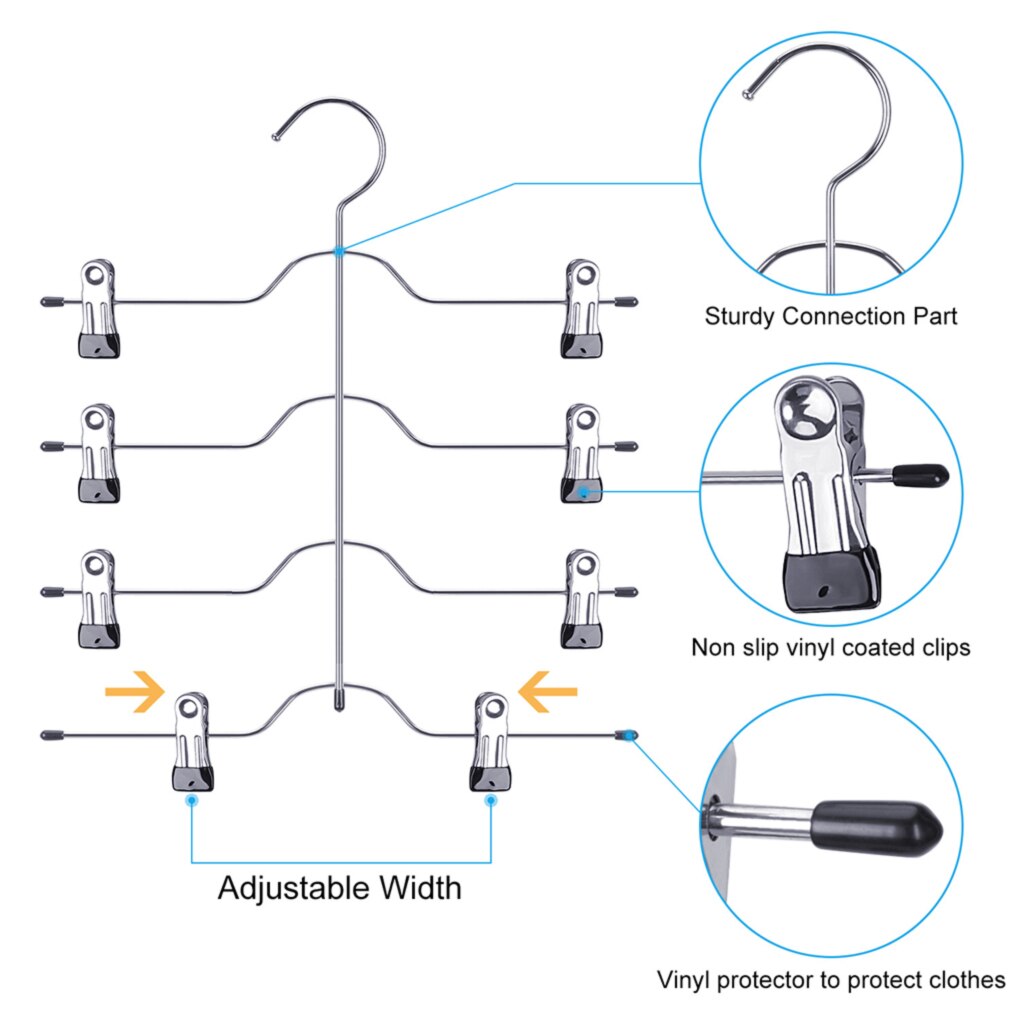 Sturdy Connection Part

Non slip vinyl coated clips

Adjustable Width

Vinyl protector to protect clothes