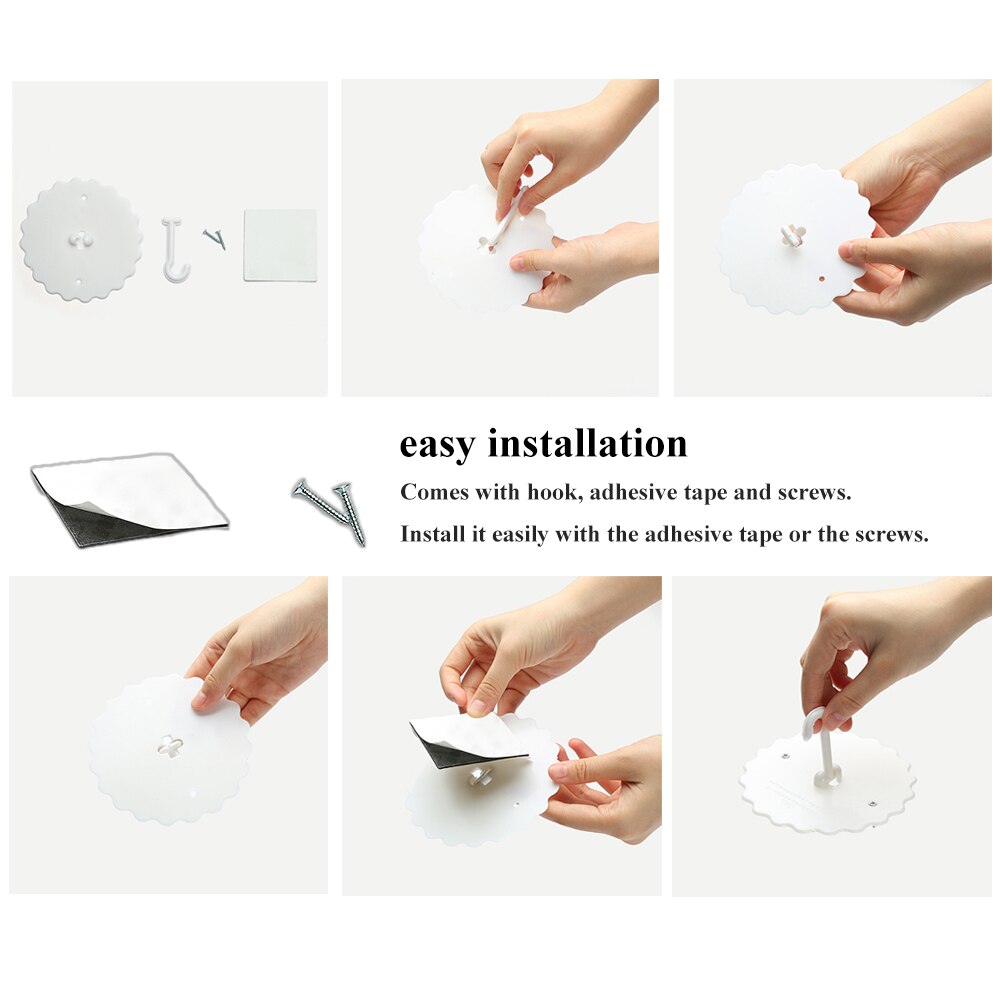 easy installation

Comes with hook, adhesive tape and screws.

Install it easily with the adhesive tape or the screws.