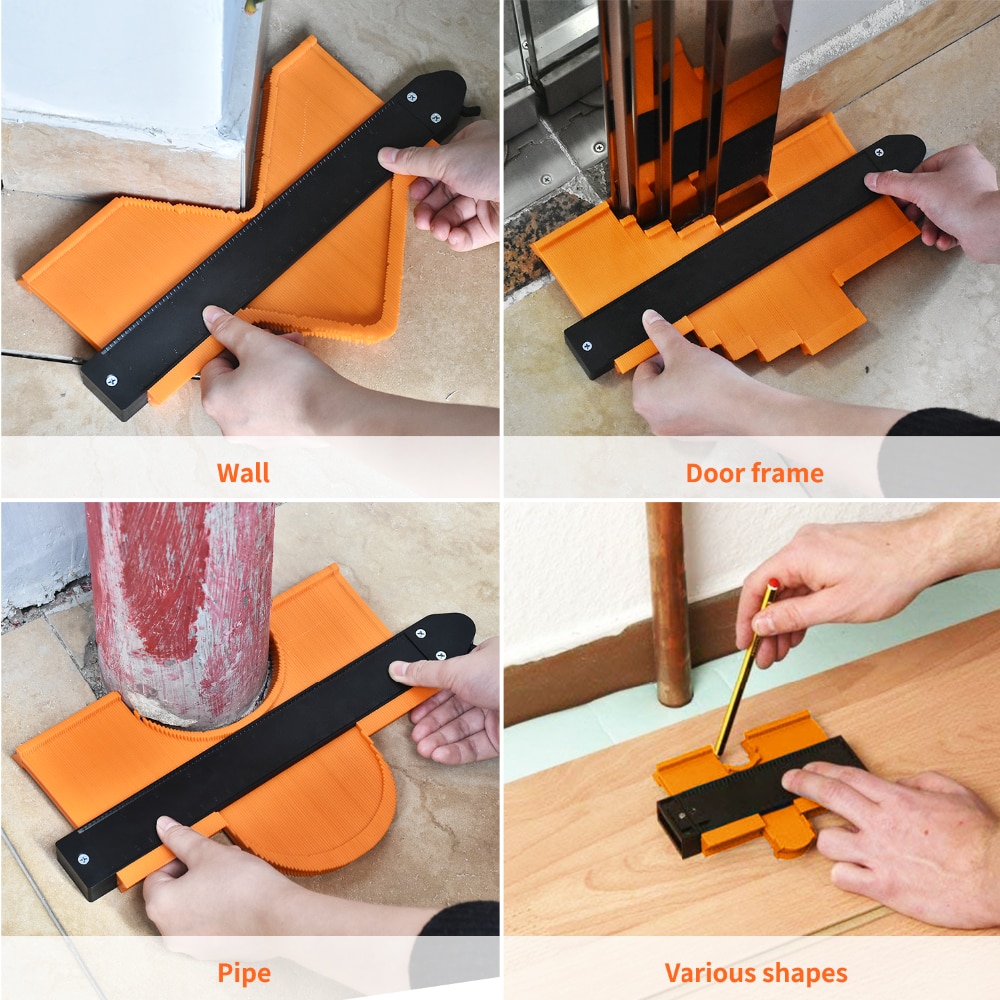 Wall

Door frame

Pipe

Various shapes