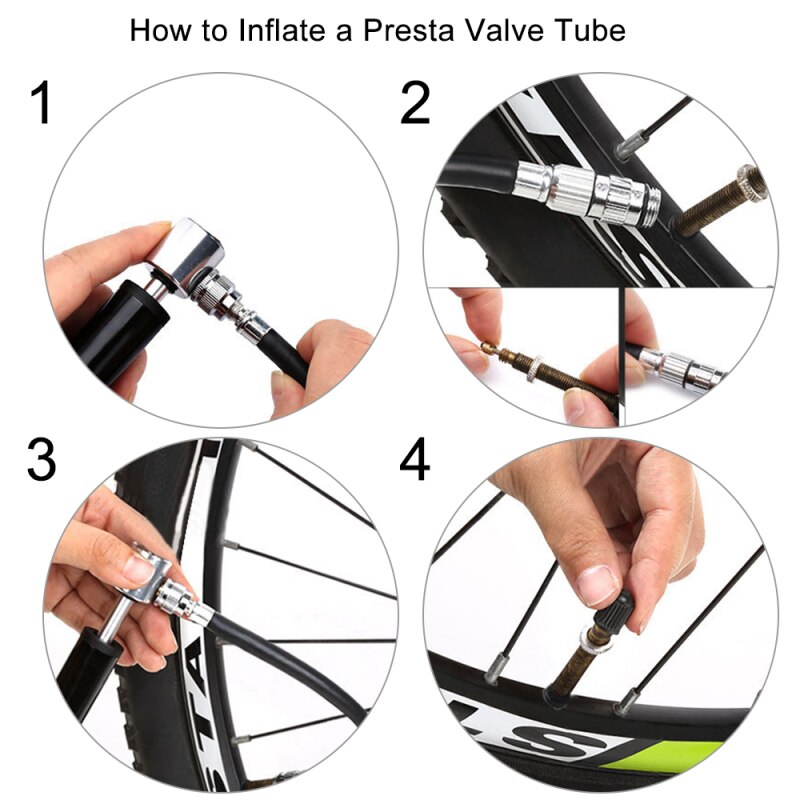 How to Inflate a Presta Valve Tube

1

2

3

4