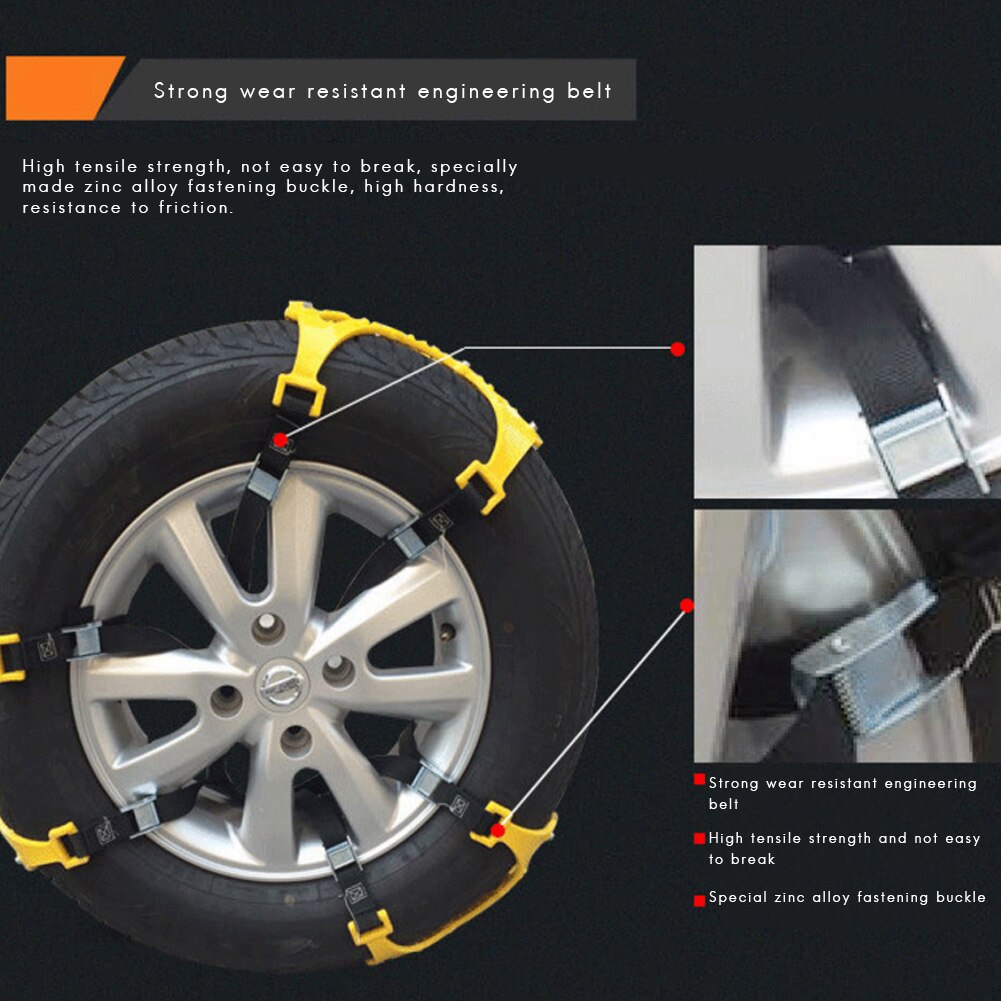 Strong wear resistant engineering belt

High tensile strength, not easy to break, specially made zinc alloy fastening buckle, high hardness, resistance to friction.

Strong wear resistant engineering belt

High tensile strength and not easy to break

Special zinc alloy fastening buckle