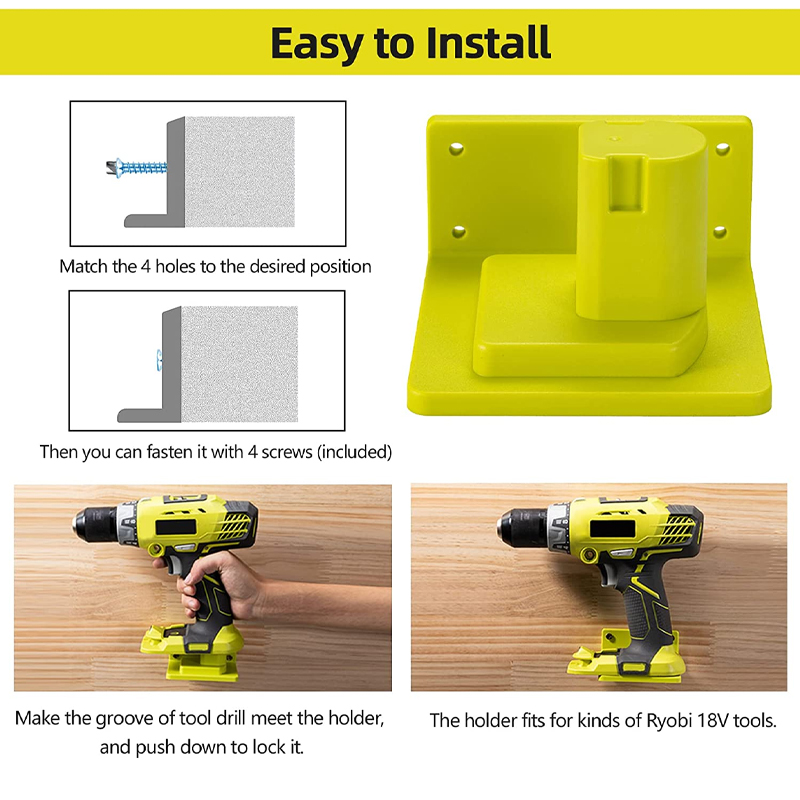 Easy to Install

Match the 4 holes to the desired position

Then you can fasten it with 4 screws (included)

Make the groove of tool drill meet the holder, and push down to lock it.

The holder fits for kinds of Ryobi 18V tools.