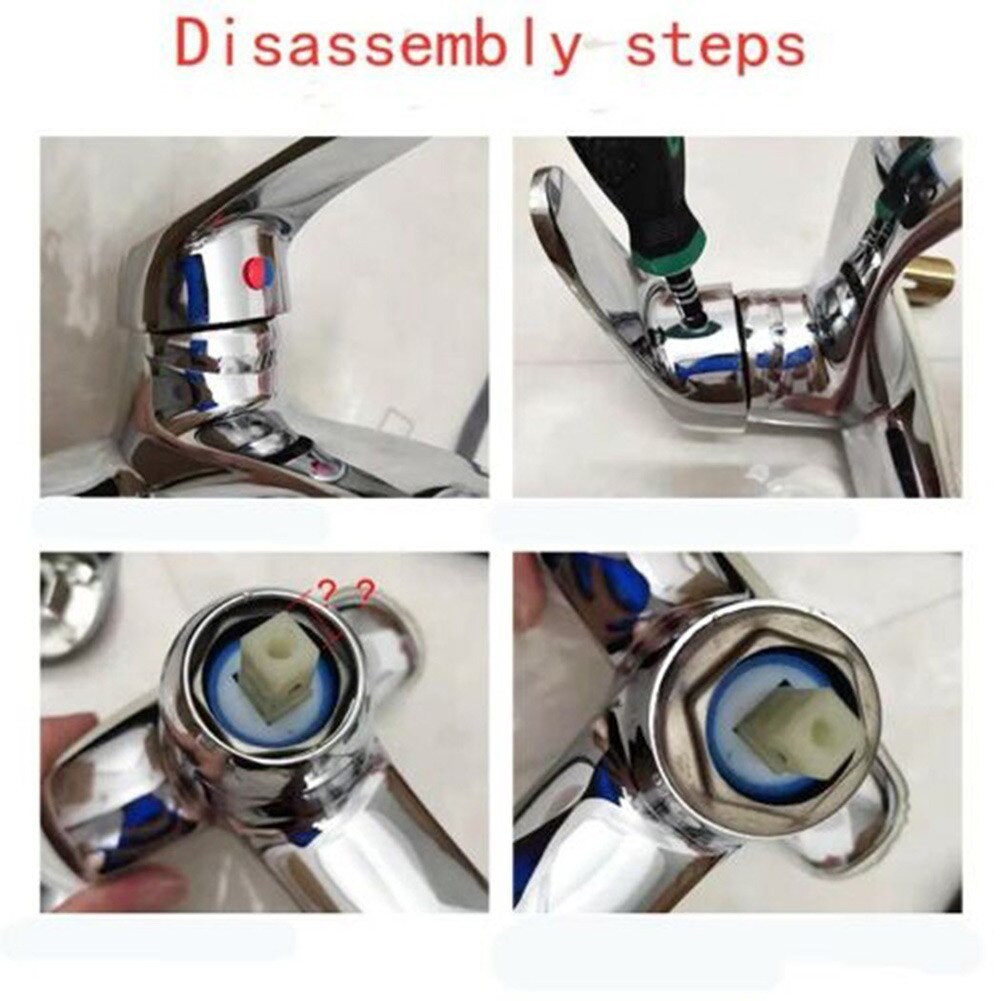 Disassembly steps

? ?