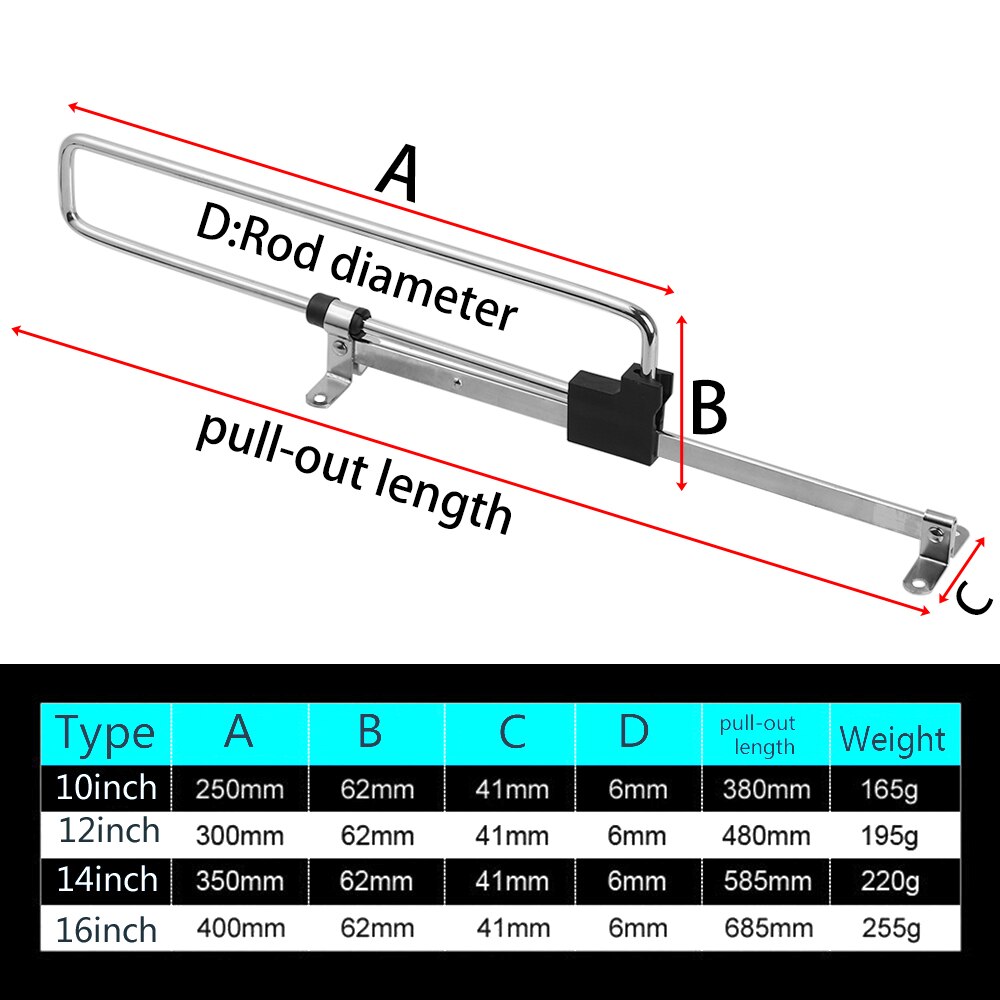 A

D:Rod diameter

B

pull-out length

C

| Type | A | B | C | D | pull-out length | Weight |
|---|---|---|---|---|---|---|
| 10inch | 250mm | 62mm | 41mm | 6mm | 380mm | 165g |
| 12inch | 300mm | 62mm | 41mm | 6mm | 480mm | 195g |
| 14inch | 350mm | 62mm | 41mm | 6mm | 585mm | 220g |
| 16inch | 400mm | 62mm | 41mm | 6mm | 685mm | 255g |