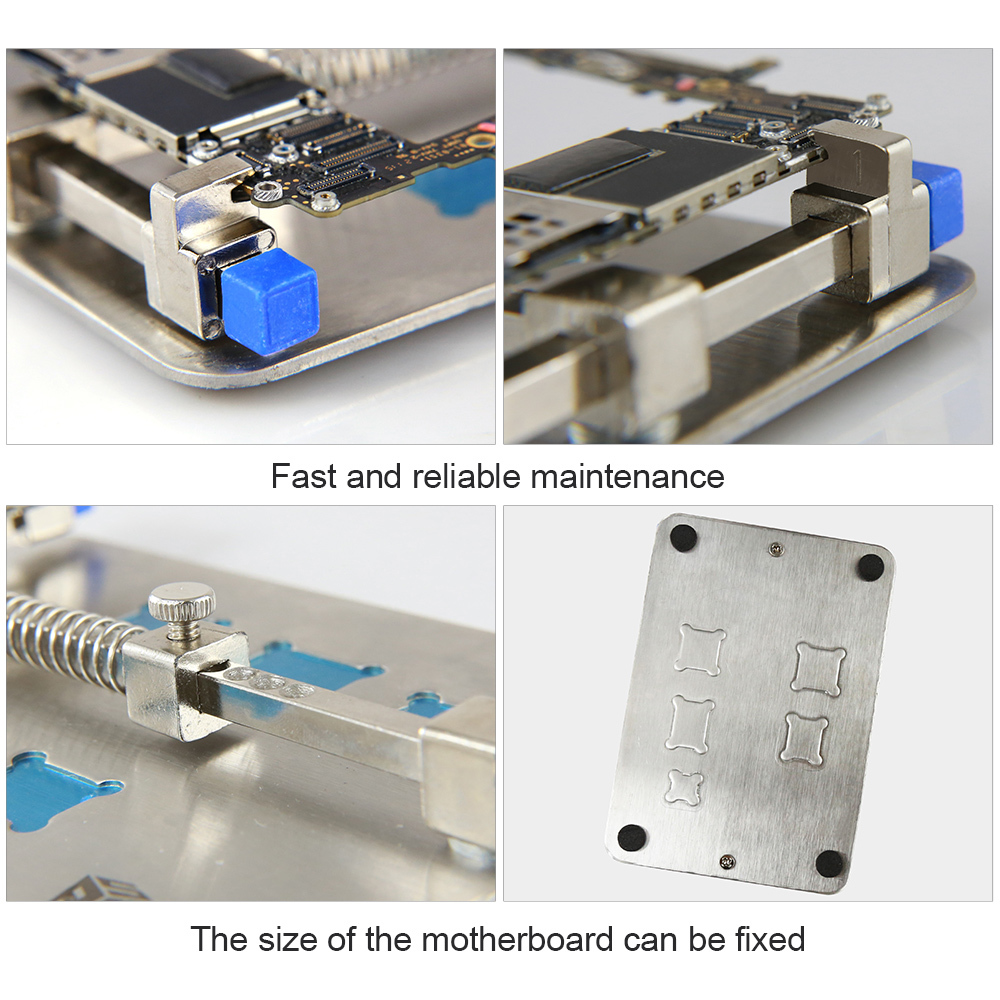 Fast and reliable maintenance

The size of the motherboard can be fixed