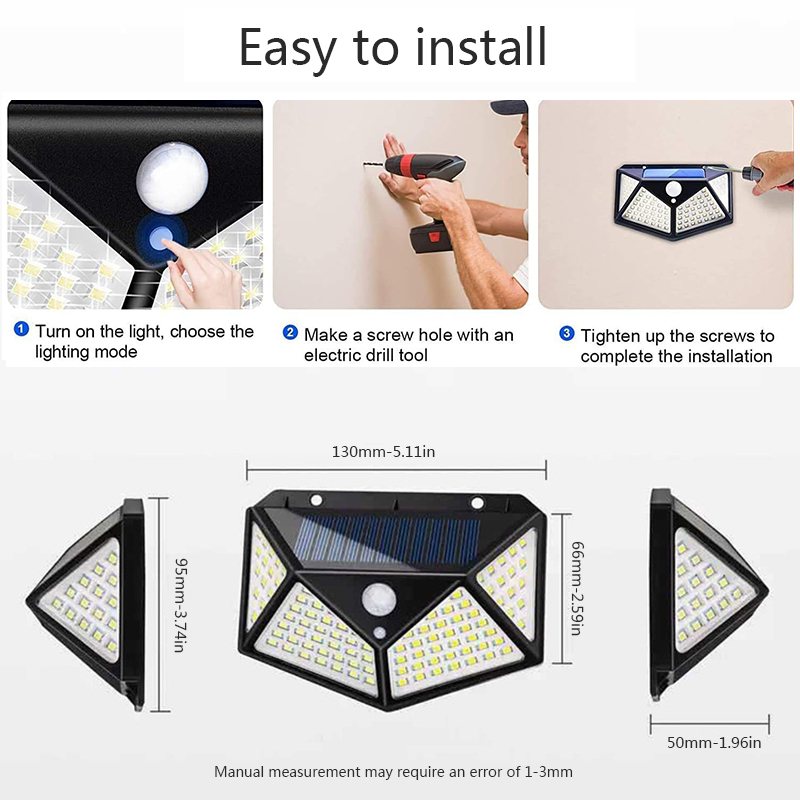 Easy to install

1 Turn on the light, choose the lighting mode

2 Make a screw hole with an electric drill tool

3 Tighten up the screws to complete the installation

130mm-5.11in

95mm-3.74in

66mm-2.59in

50mm-1.96in

Manual measurement may require an error of 1-3mm