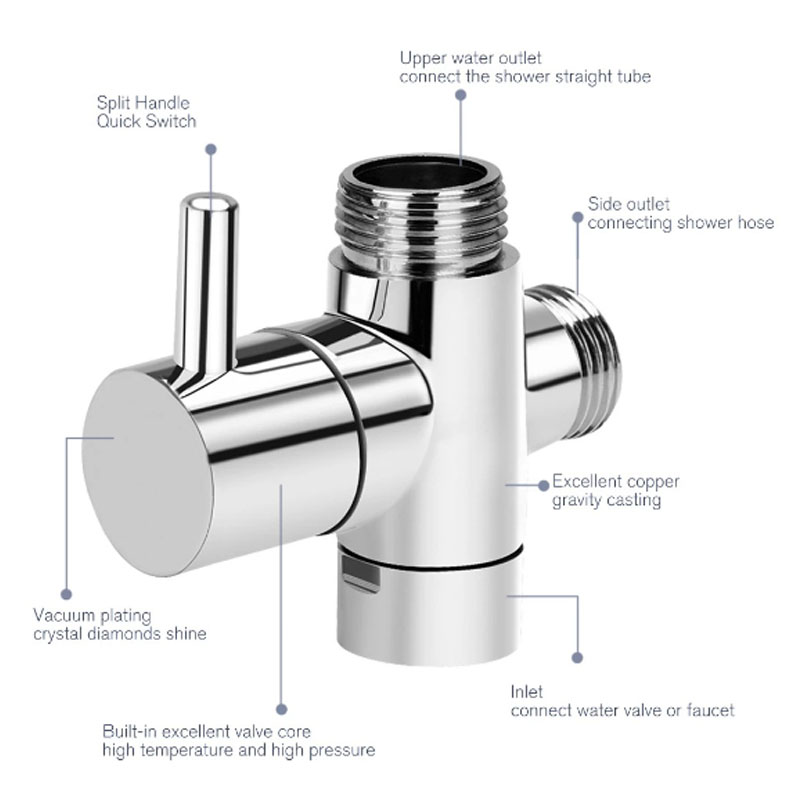 Upper water outlet
connect the shower straight tube

Split Handle
Quick Switch

Side outlet
connecting shower hose

Excellent copper
gravity casting

Vacuum plating
crystal diamonds shine

Inlet
connect water valve or faucet

Built-in excellent valve core
high temperature and high pressure