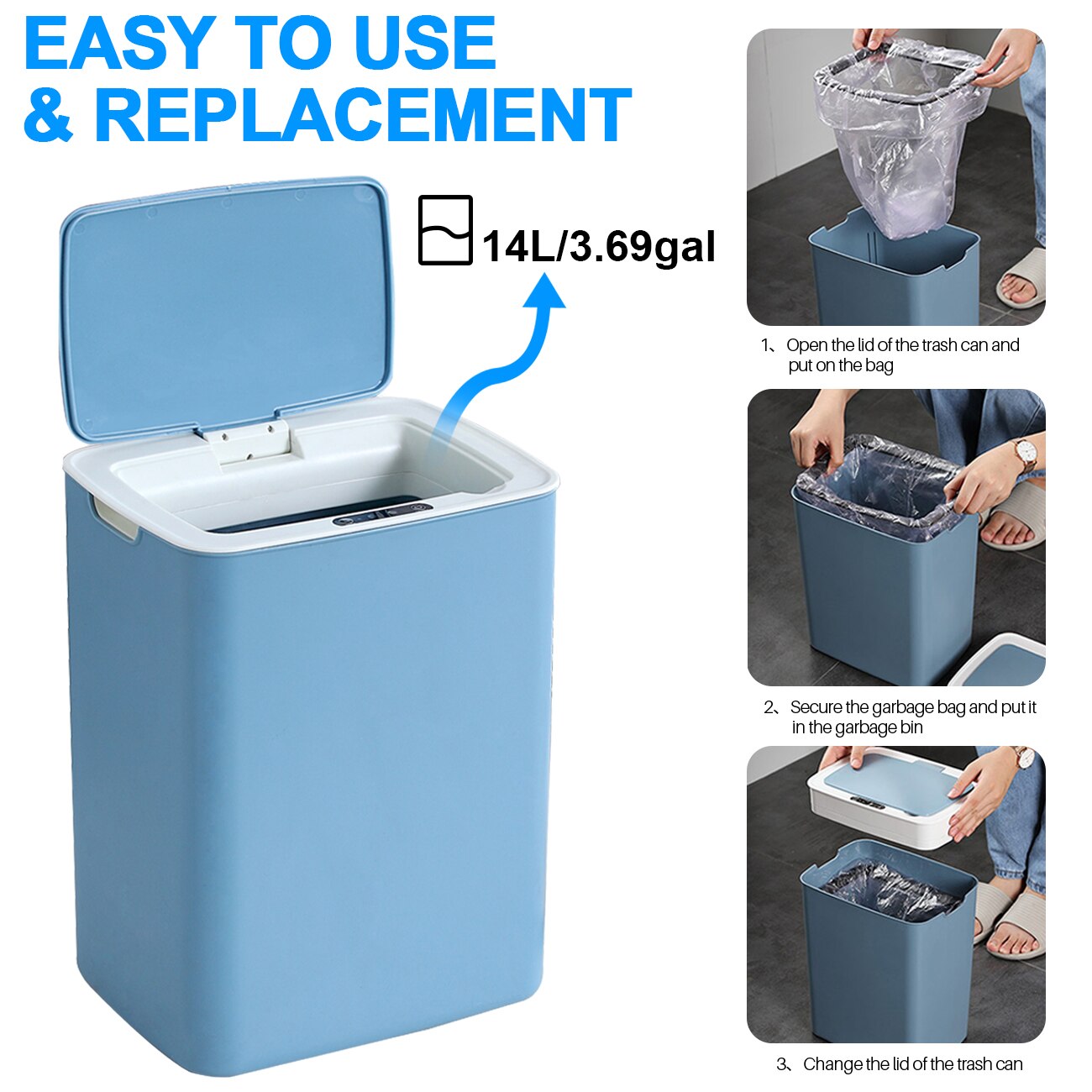 EASY TO USE
& REPLACEMENT

14L/3.69gal

1、Open the lid of the trash can and put on the bag

2、Secure the garbage bag and put it in the garbage bin

3、Change the lid of the trash can