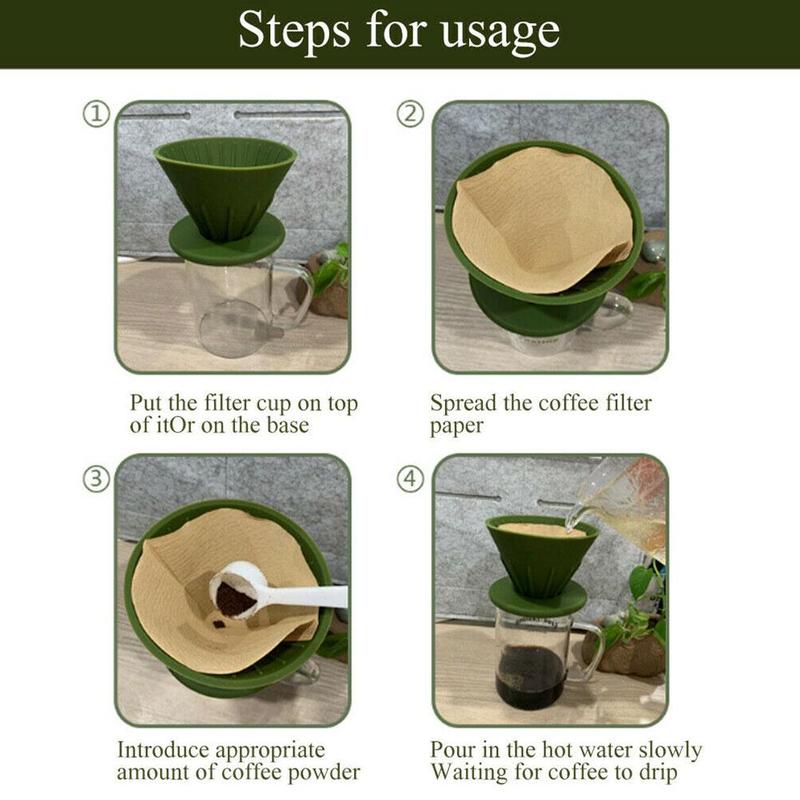 Steps for usage

①

Put the filter cup on top of itOr on the base

②

Spread the coffee filter paper

③

Introduce appropriate amount of coffee powder

④

Pour in the hot water slowly
Waiting for coffee to drip