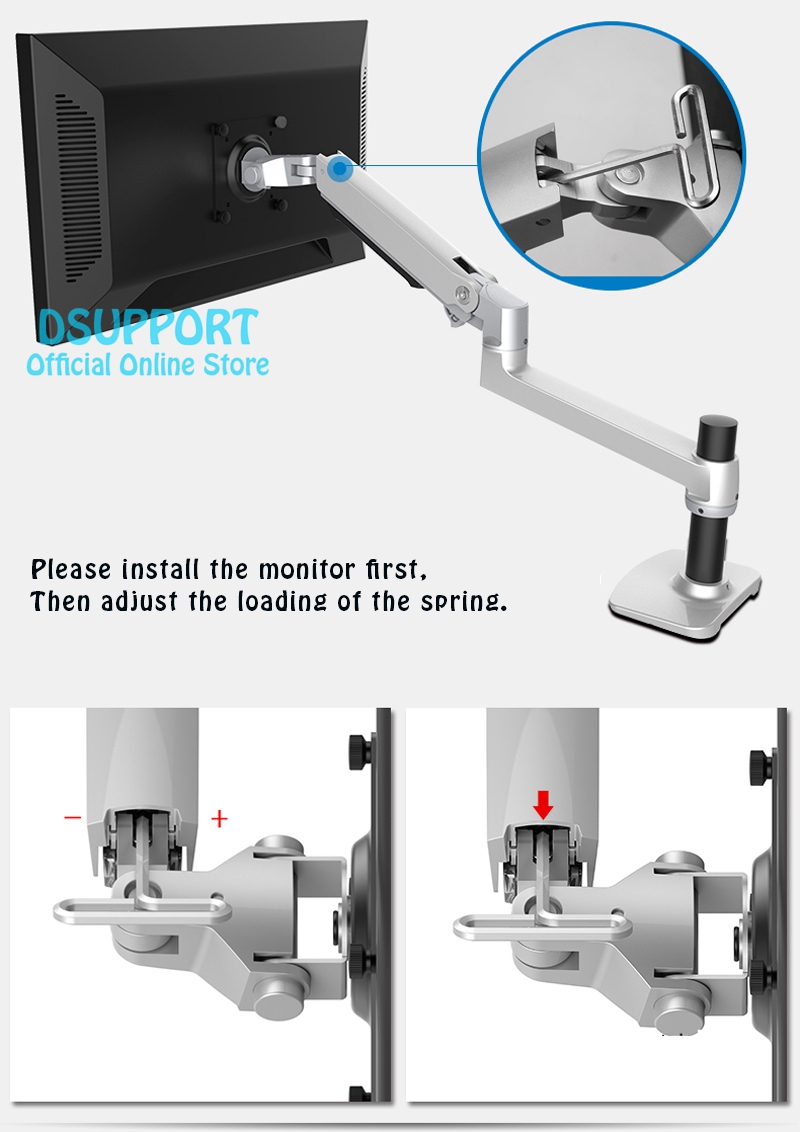 DSUPPORT
Official Online Store

Please install the monitor first,
Then adjust the loading of the spring.

−
+